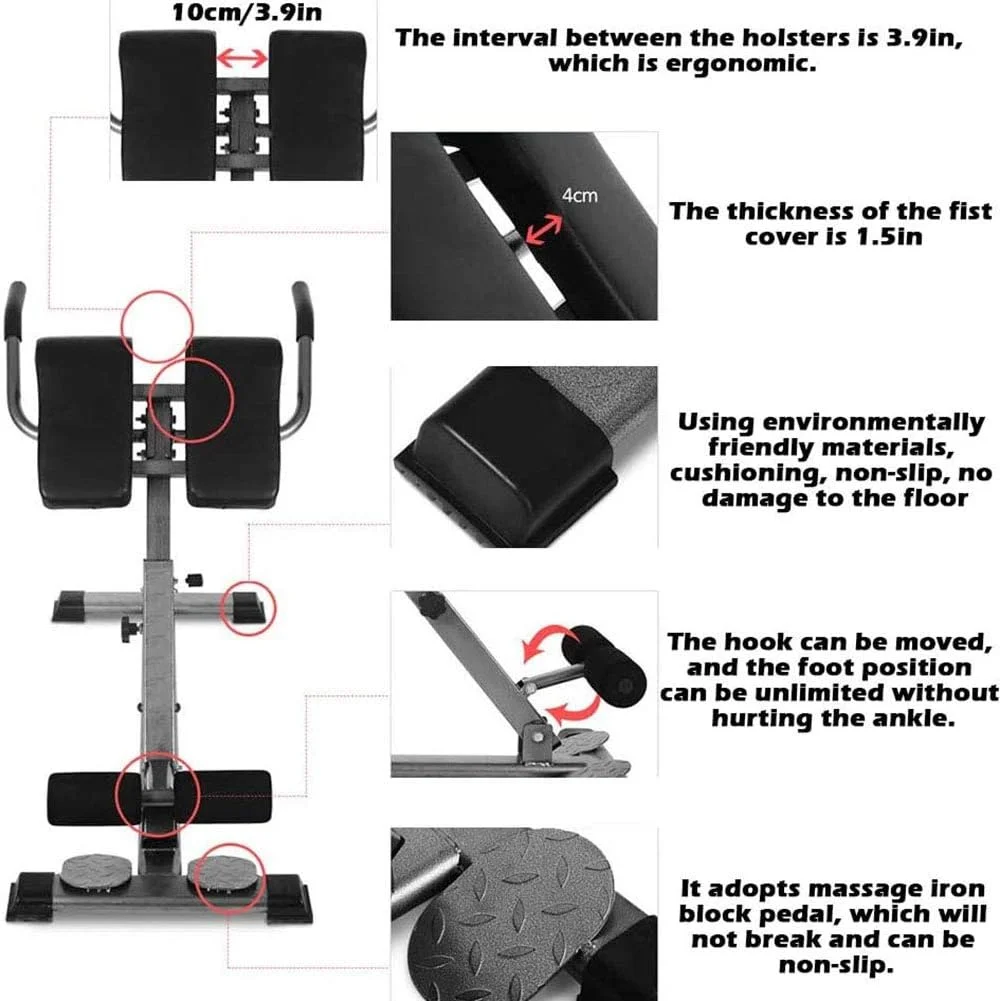 10cm/3.9in

The interval between the holsters is 3.9in, which is ergonomic.

4cm

The thickness of the fist cover is 1.5in

Using environmentally friendly materials, cushioning, non-slip, no damage to the floor

The hook can be moved, and the foot position can be unlimited without hurting the ankle.

It adopts massage iron block pedal, which will not break and can be non-slip.