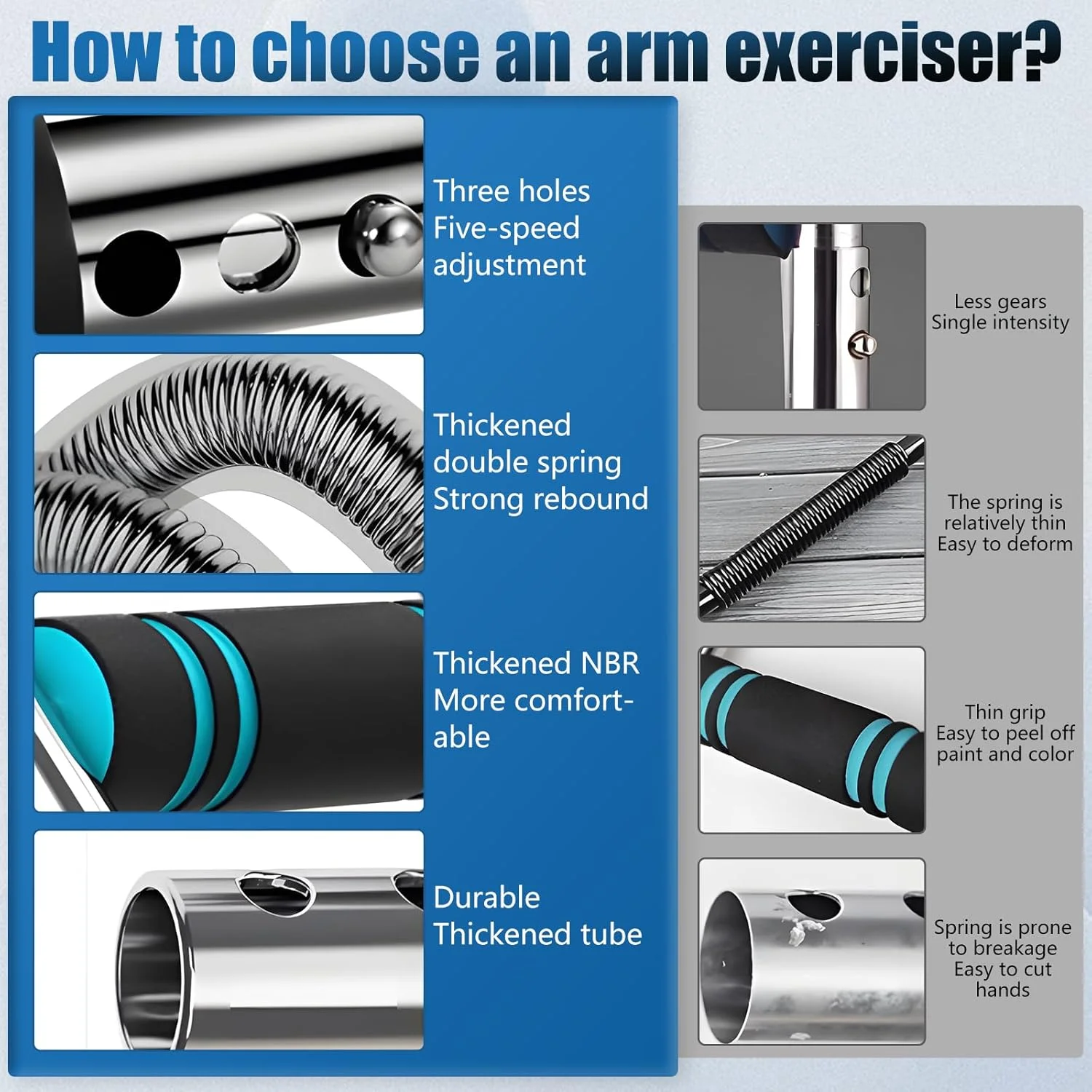 How to choose an arm exerciser?

Three holes
Five-speed
adjustment

Thickened
double spring
Strong rebound

Thickened NBR
More comfortable

Durable
Thickened tube

Less gears
Single intensity

The spring is
relatively thin
Easy to deform

Thin grip
Easy to peel off
paint and color

Spring is prone
to breakage
Easy to cut
hands