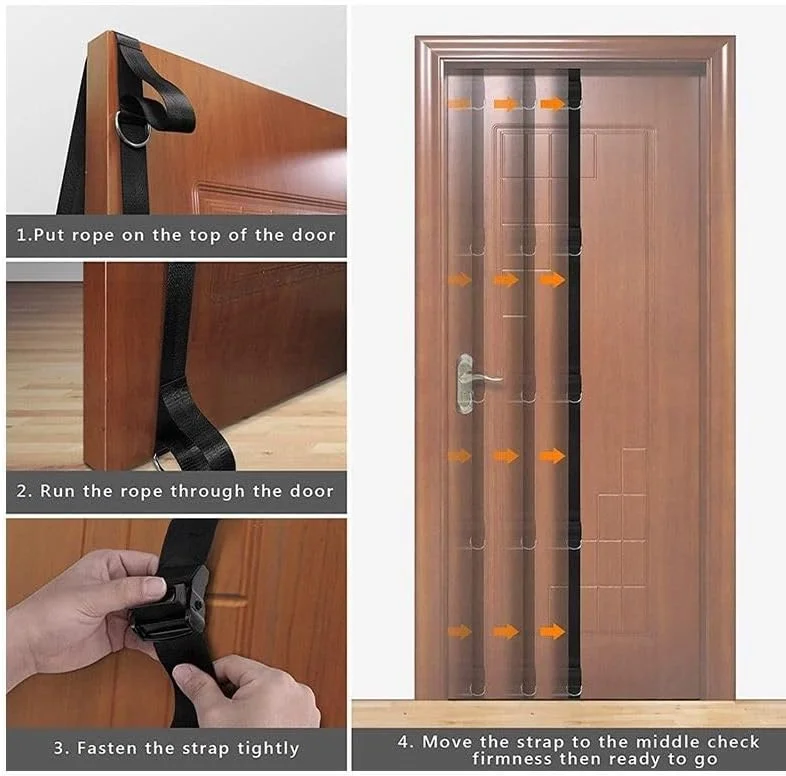 1.Put rope on the top of the door

2. Run the rope through the door

3. Fasten the strap tightly

4. Move the strap to the middle check firmness then ready to go