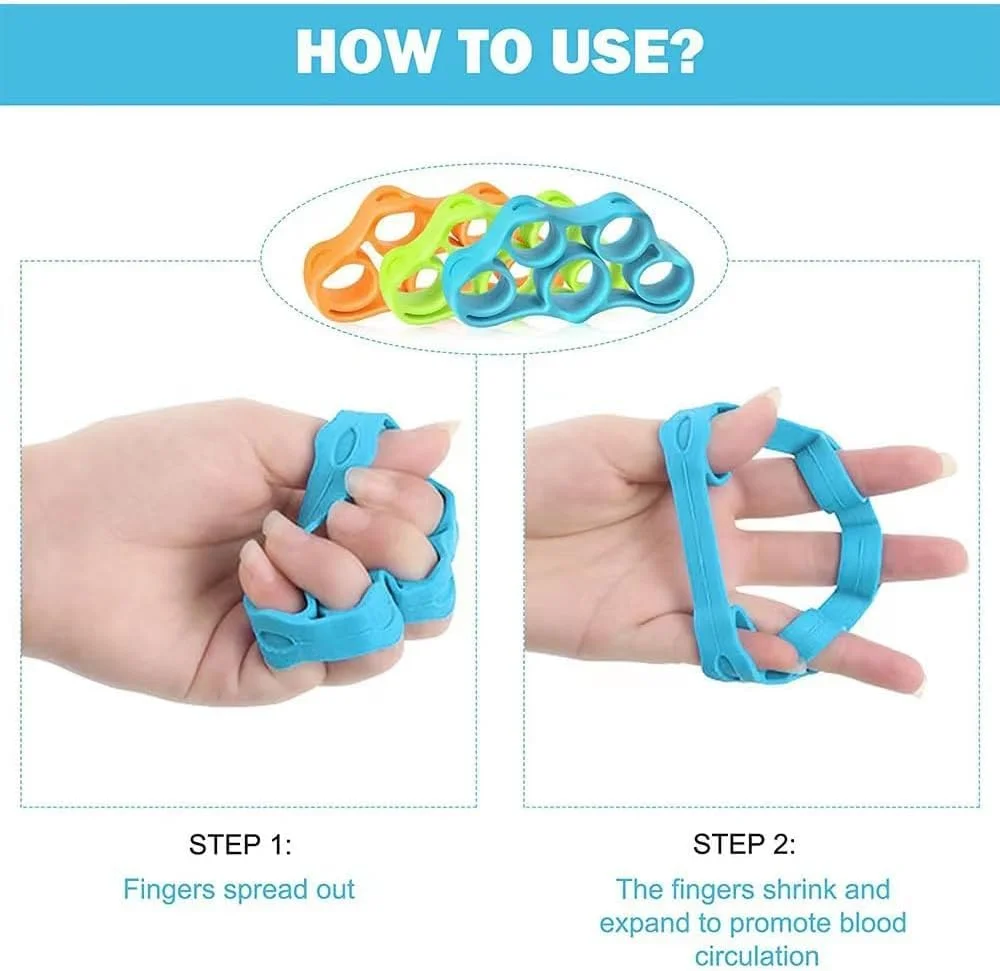 HOW TO USE?

STEP 1:
Fingers spread out

STEP 2:
The fingers shrink and expand to promote blood circulation