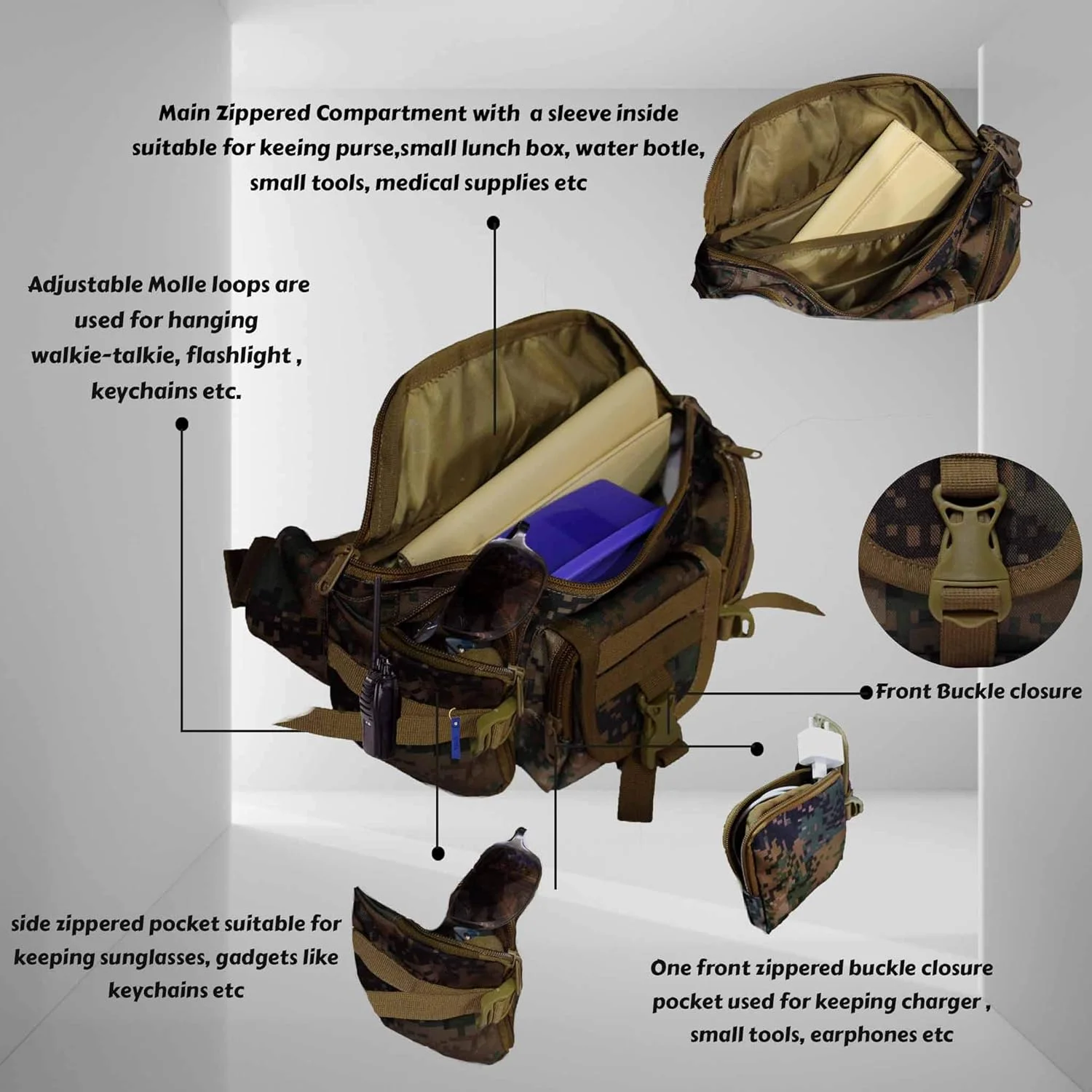 Main Zippered Compartment with  a sleeve inside suitable for keeing purse,small lunch box, water botle, small tools, medical supplies etc

Adjustable Molle loops are used for hanging walkie-talkie, flashlight , keychains etc.

Front Buckle closure

side zippered pocket suitable for keeping sunglasses, gadgets like keychains etc

One front zippered buckle closure pocket used for keeping charger , small tools, earphones etc