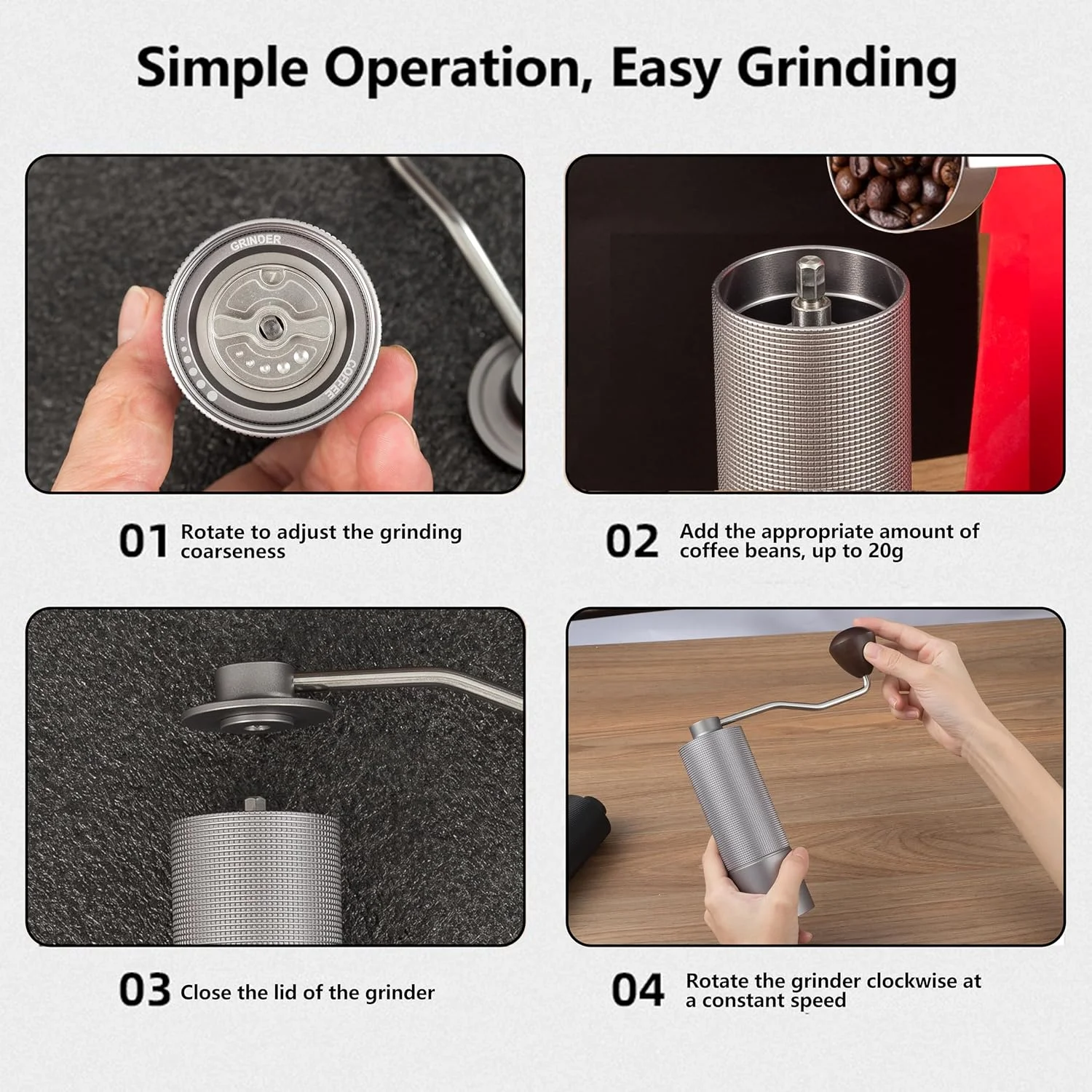 Simple Operation, Easy Grinding

GRINDER
7
COFFEE

01 Rotate to adjust the grinding coarseness

02 Add the appropriate amount of coffee beans, up to 20g

03 Close the lid of the grinder

04 Rotate the grinder clockwise at a constant speed