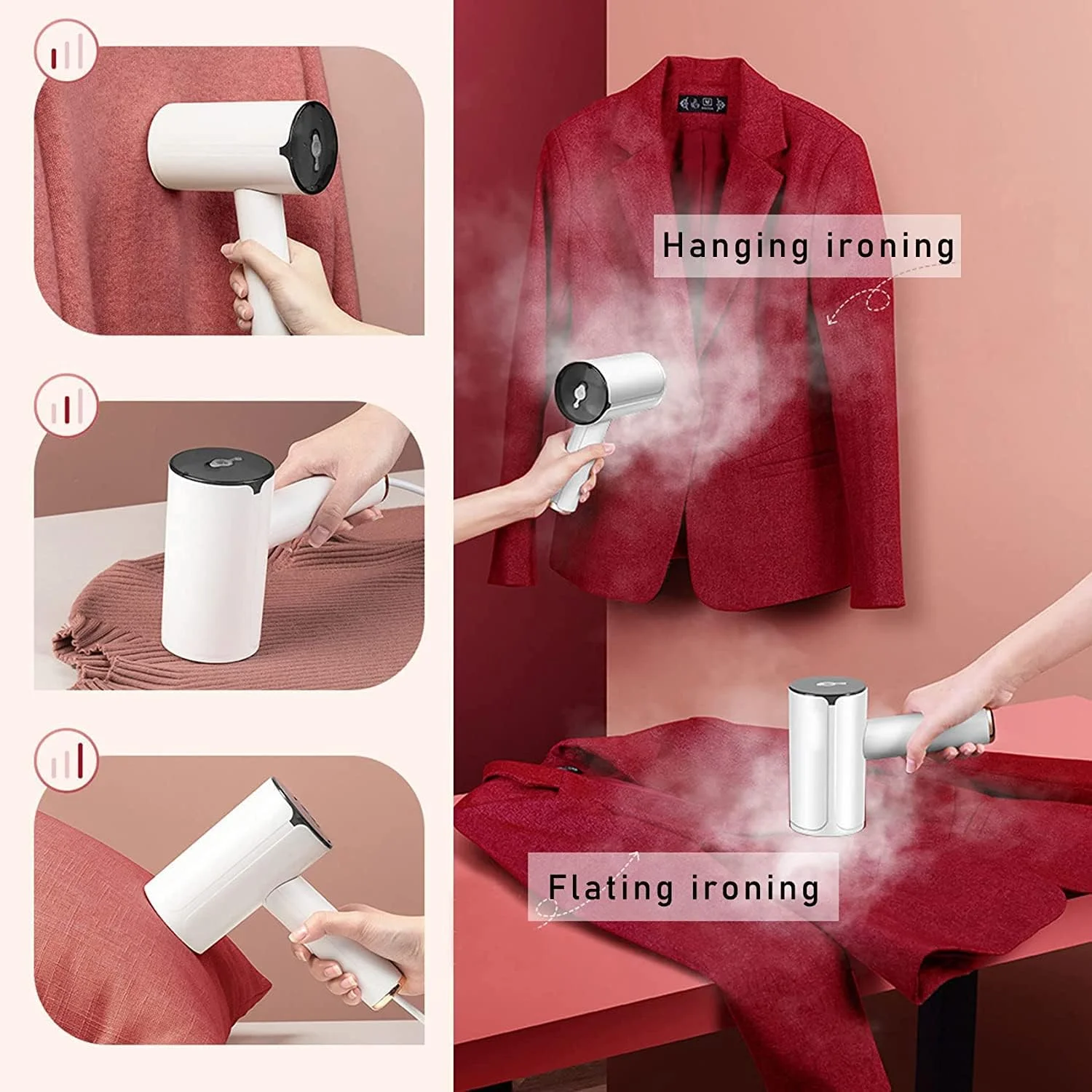 Hanging ironing

Flating ironing