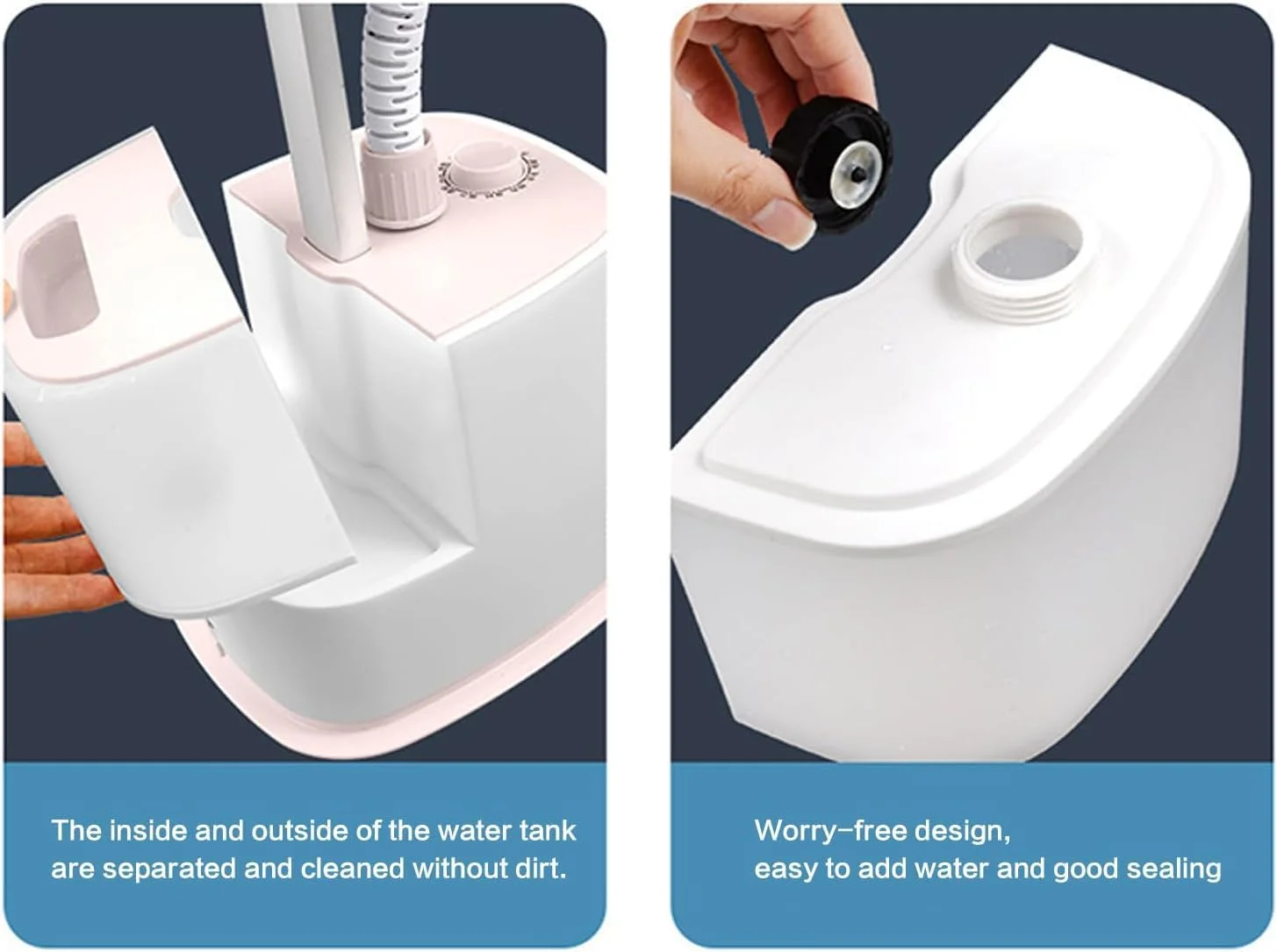 The inside and outside of the water tank are separated and cleaned without dirt.

Worry-free design, easy to add water and good sealing