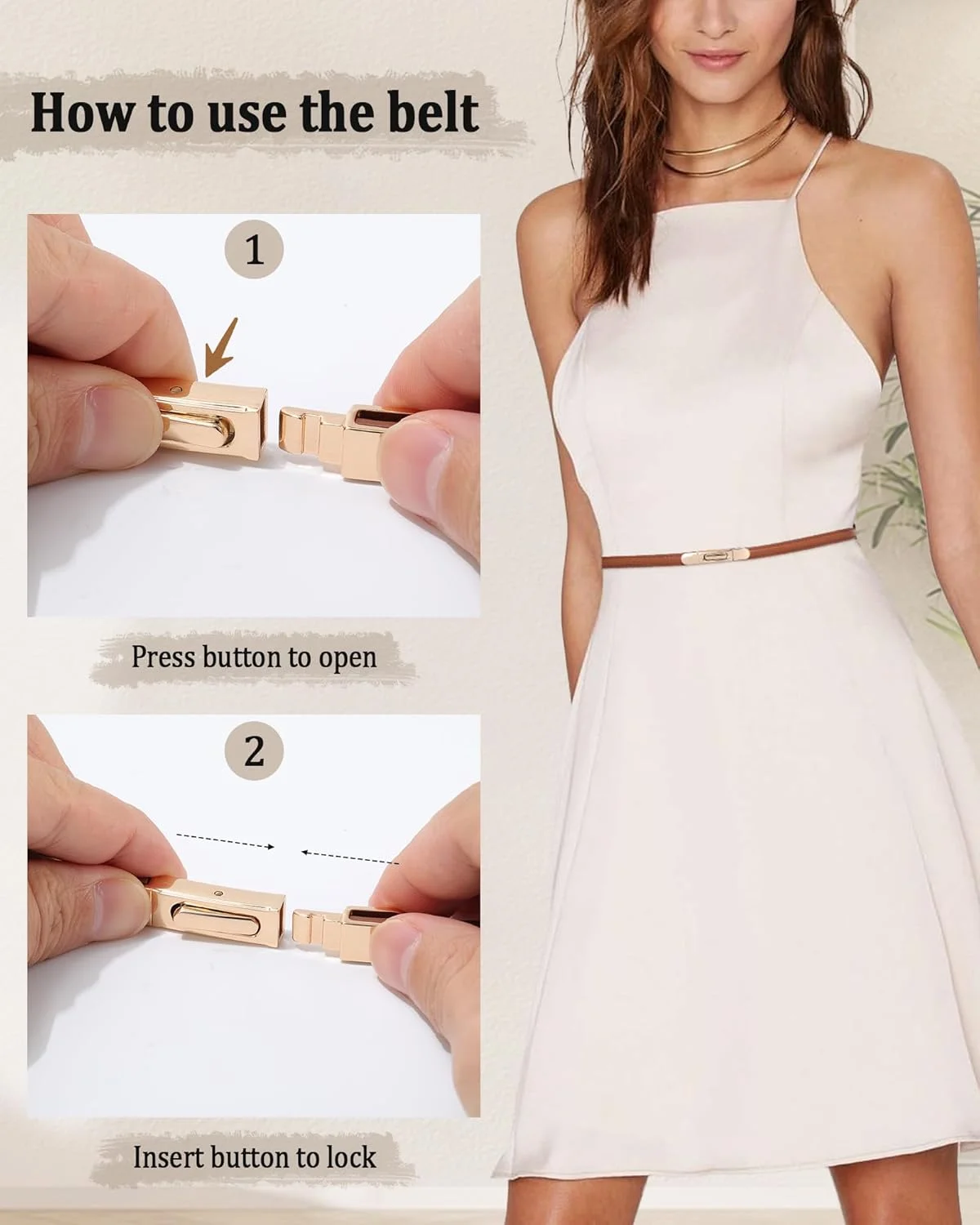 How to use the belt

1

Press button to open

2

Insert button to lock