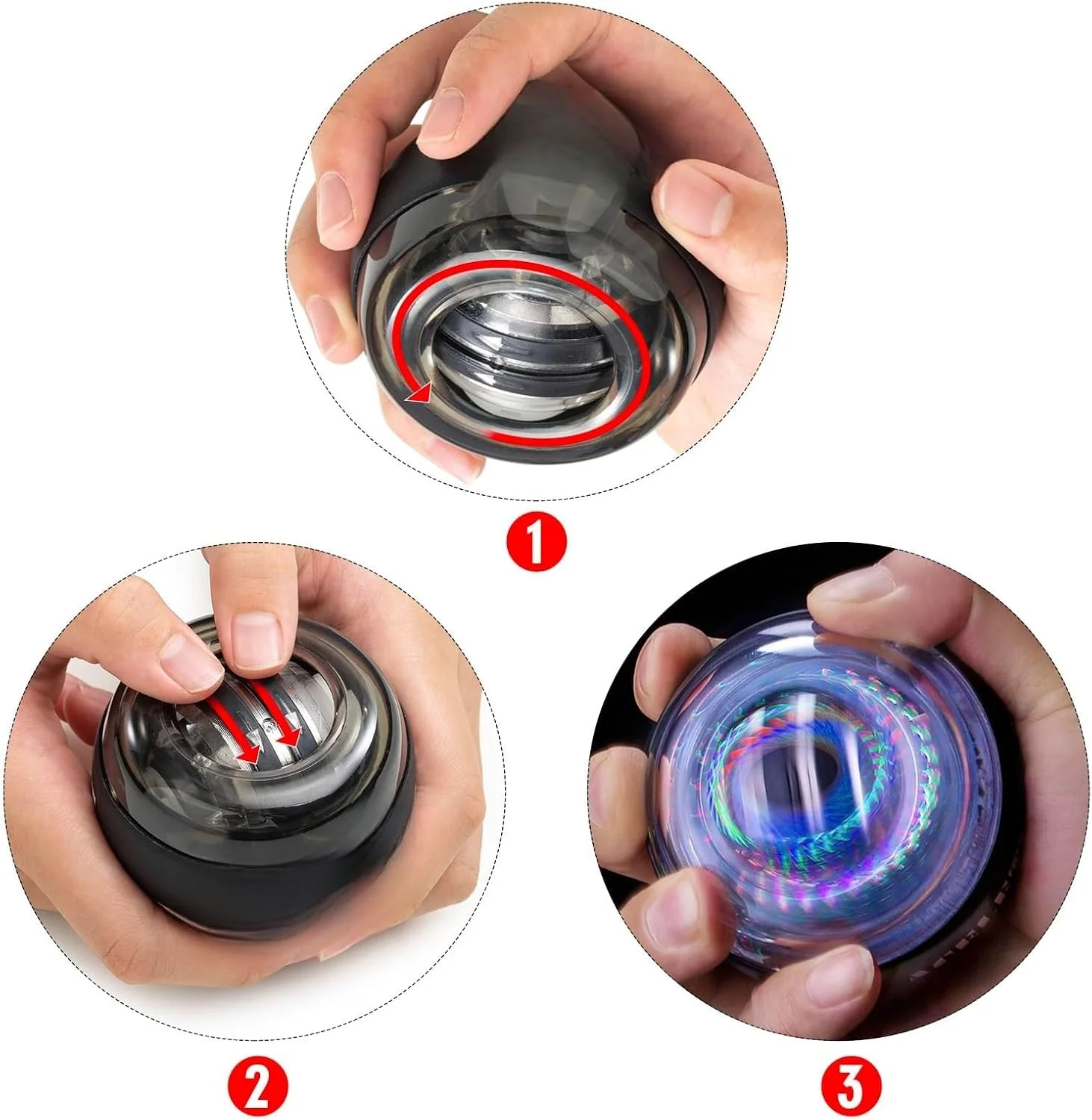 1

2

3