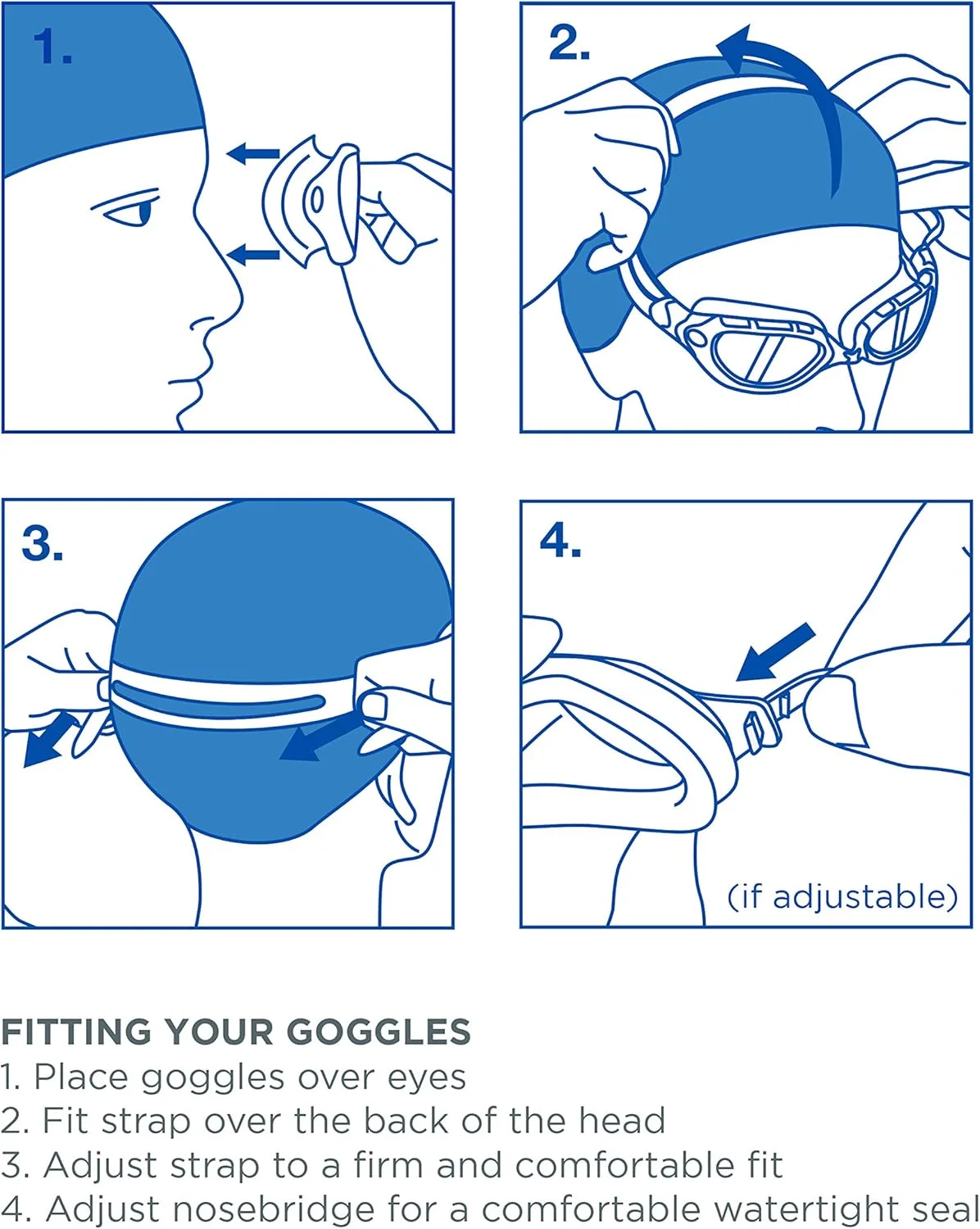 1.

2.

3.

4.

(if adjustable)

FITTING YOUR GOGGLES
1. Place goggles over eyes
2. Fit strap over the back of the head
3. Adjust strap to a firm and comfortable fit
4. Adjust nosebridge for a comfortable watertight seal