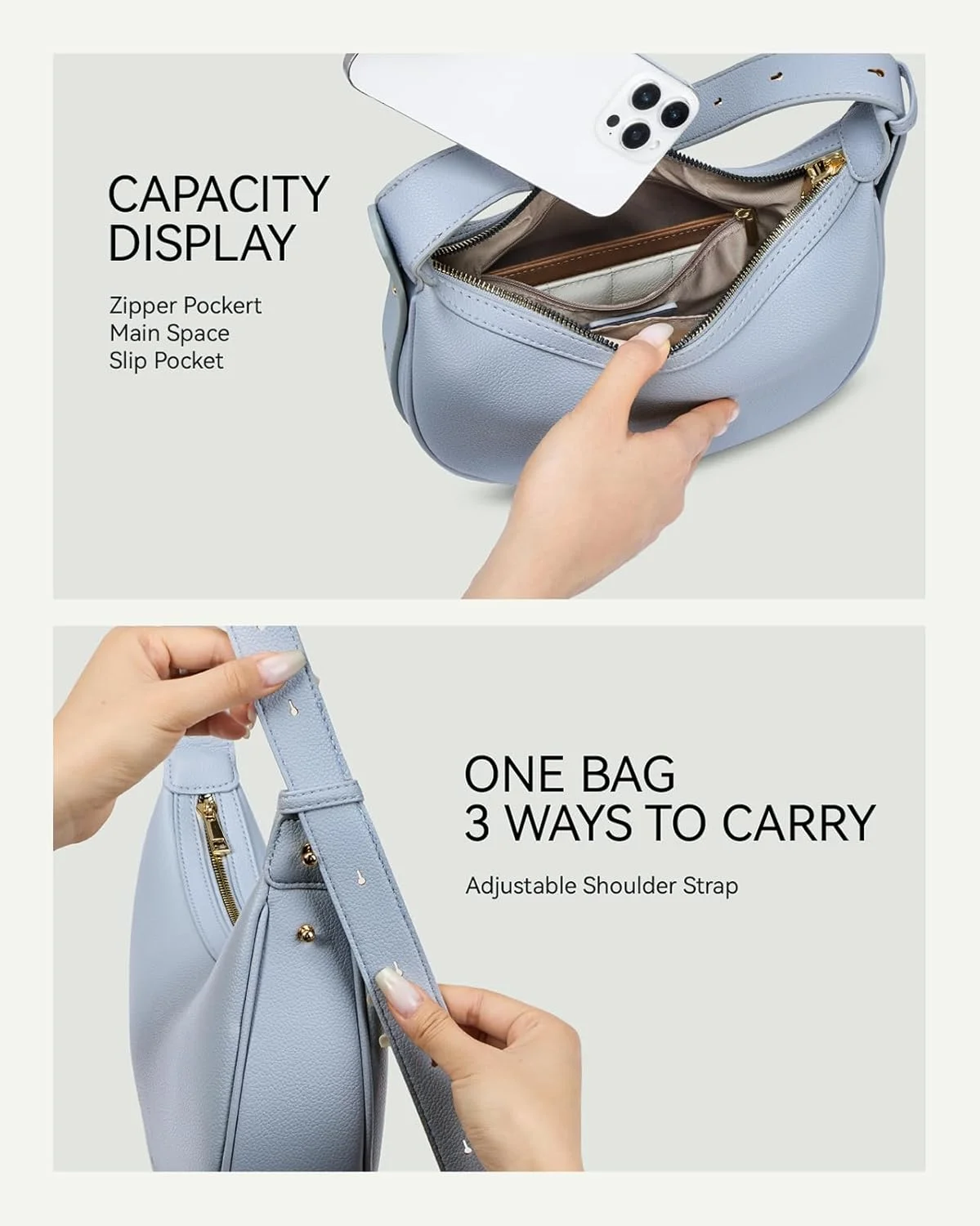 CAPACITY DISPLAY

Zipper Pockert
Main Space
Slip Pocket

ONE BAG
3 WAYS TO CARRY

Adjustable Shoulder Strap