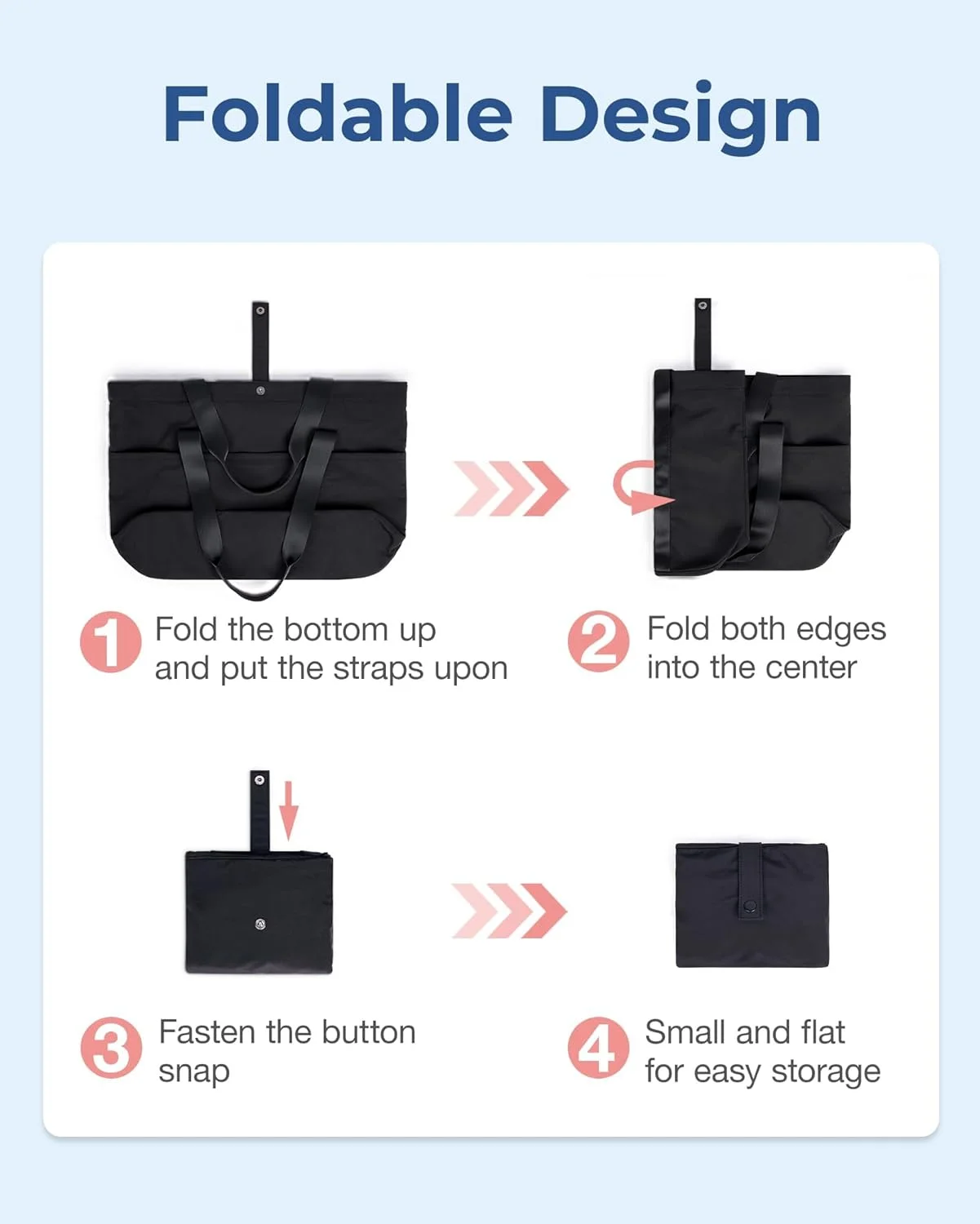 Foldable Design

1 Fold the bottom up and put the straps upon

2 Fold both edges into the center

3 Fasten the button snap

4 Small and flat for easy storage