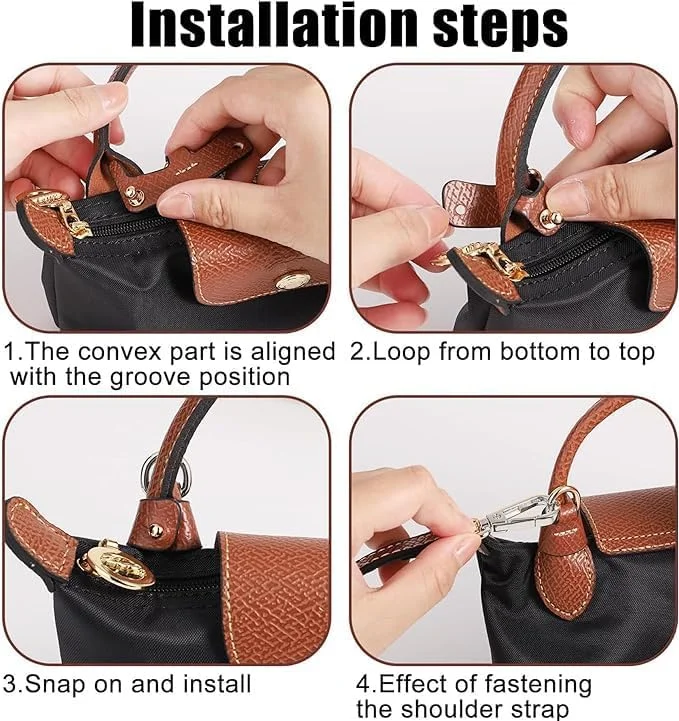 Installation steps

1.The convex part is aligned with the groove position

2.Loop from bottom to top

3.Snap on and install

4.Effect of fastening the shoulder strap