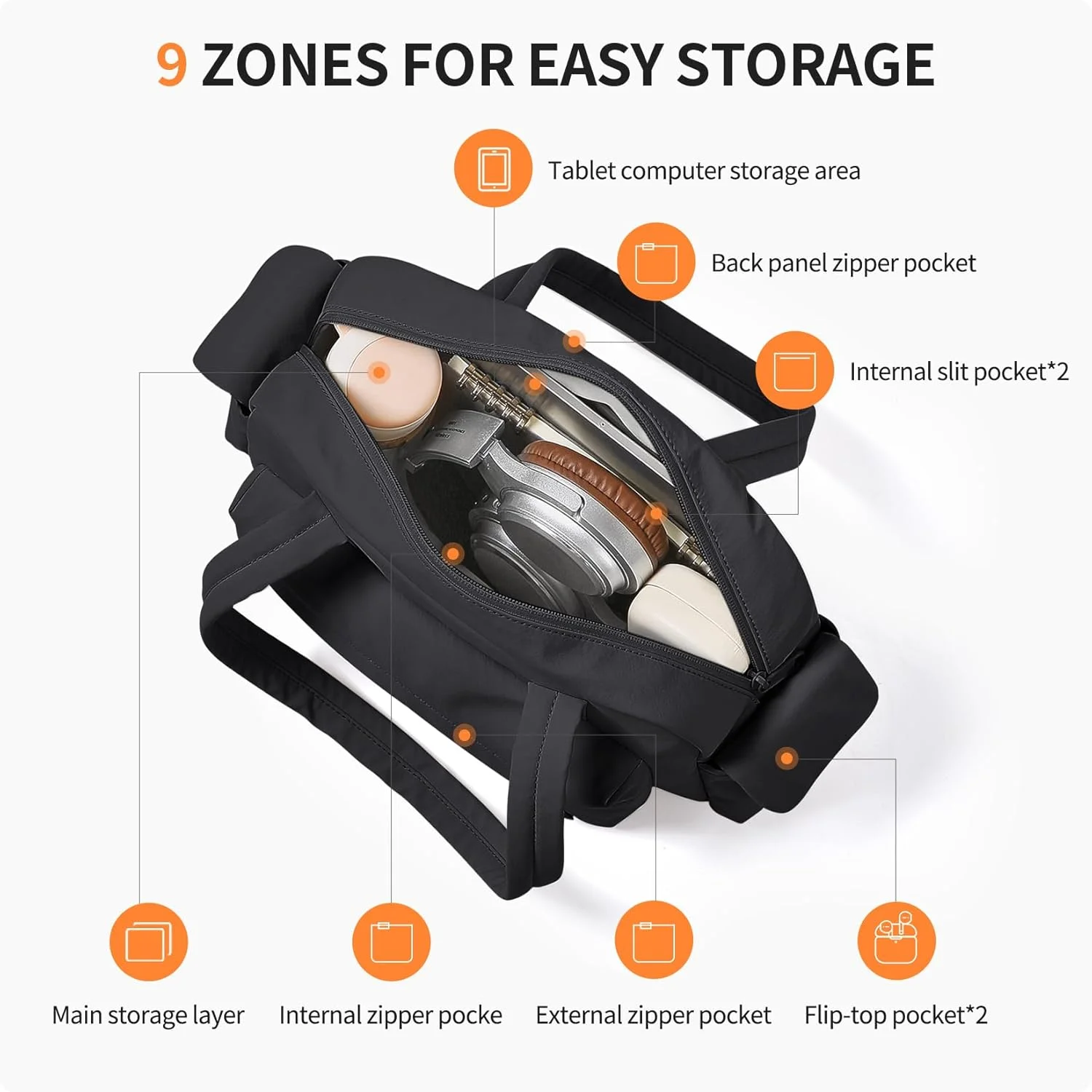 9 ZONES FOR EASY STORAGE

Tablet computer storage area

Back panel zipper pocket

Internal slit pocket*2

Main storage layer

Internal zipper pocke

External zipper pocket

Flip-top pocket*2