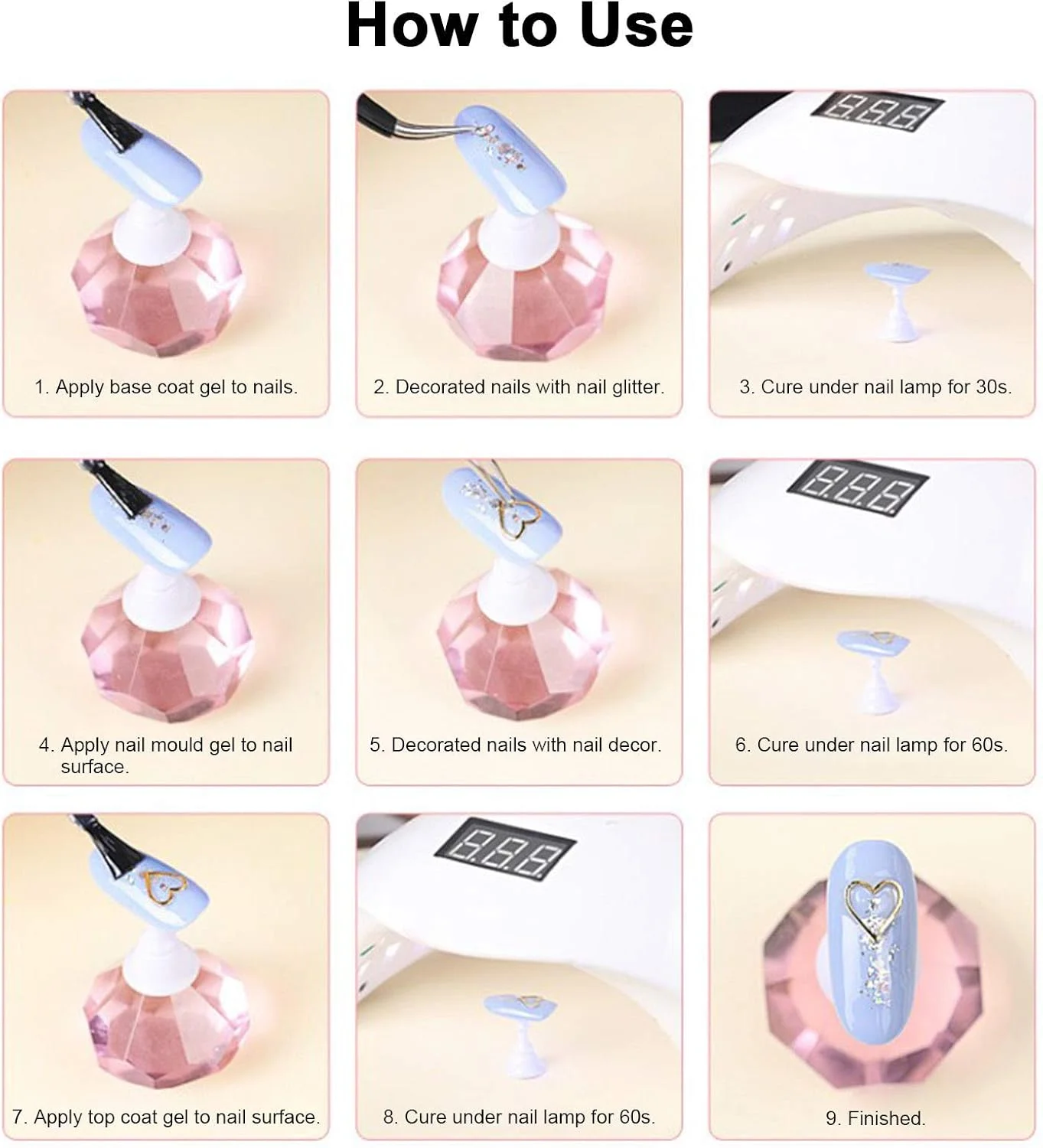 How to Use

1. Apply base coat gel to nails.

2. Decorated nails with nail glitter.

3. Cure under nail lamp for 30s.

4. Apply nail mould gel to nail surface.

5. Decorated nails with nail decor.

6. Cure under nail lamp for 60s.

7. Apply top coat gel to nail surface.

8. Cure under nail lamp for 60s.

9. Finished.