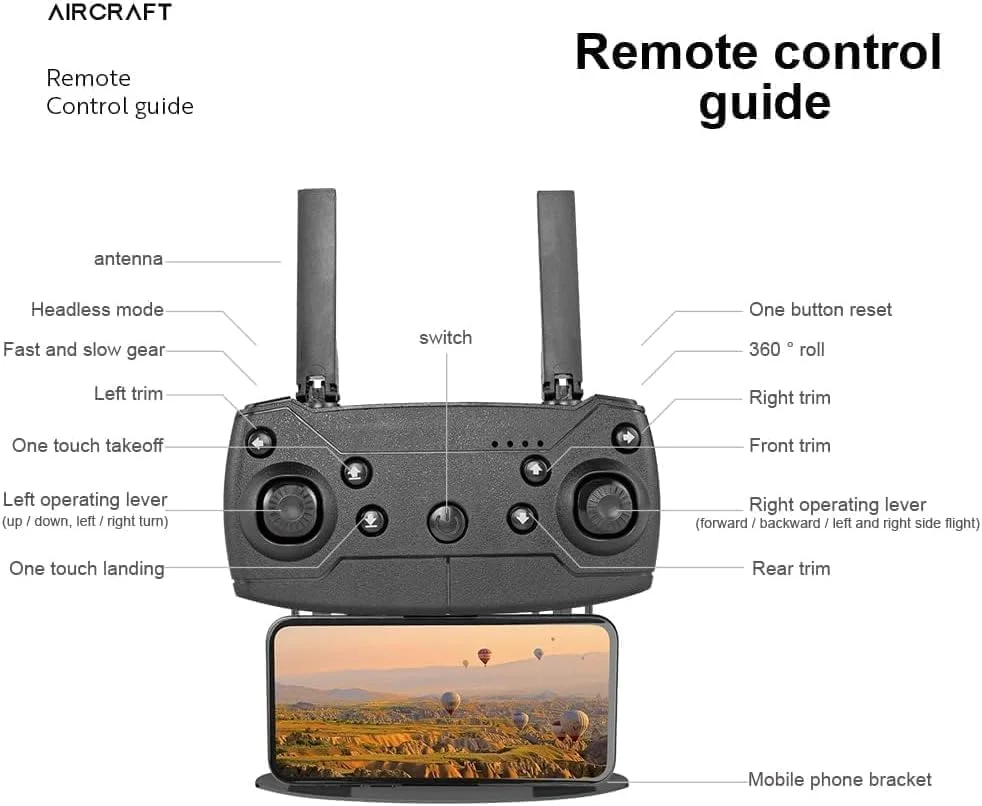 AIRCRAFT

Remote Control guide

Remote control guide

antenna

Headless mode

Fast and slow gear

Left trim

One touch takeoff

Left operating lever
(up / down, left / right turn)

One touch landing

switch

One button reset

360 ° roll

Right trim

Front trim

Right operating lever
(forward / backward / left and right side flight)

Rear trim

Mobile phone bracket