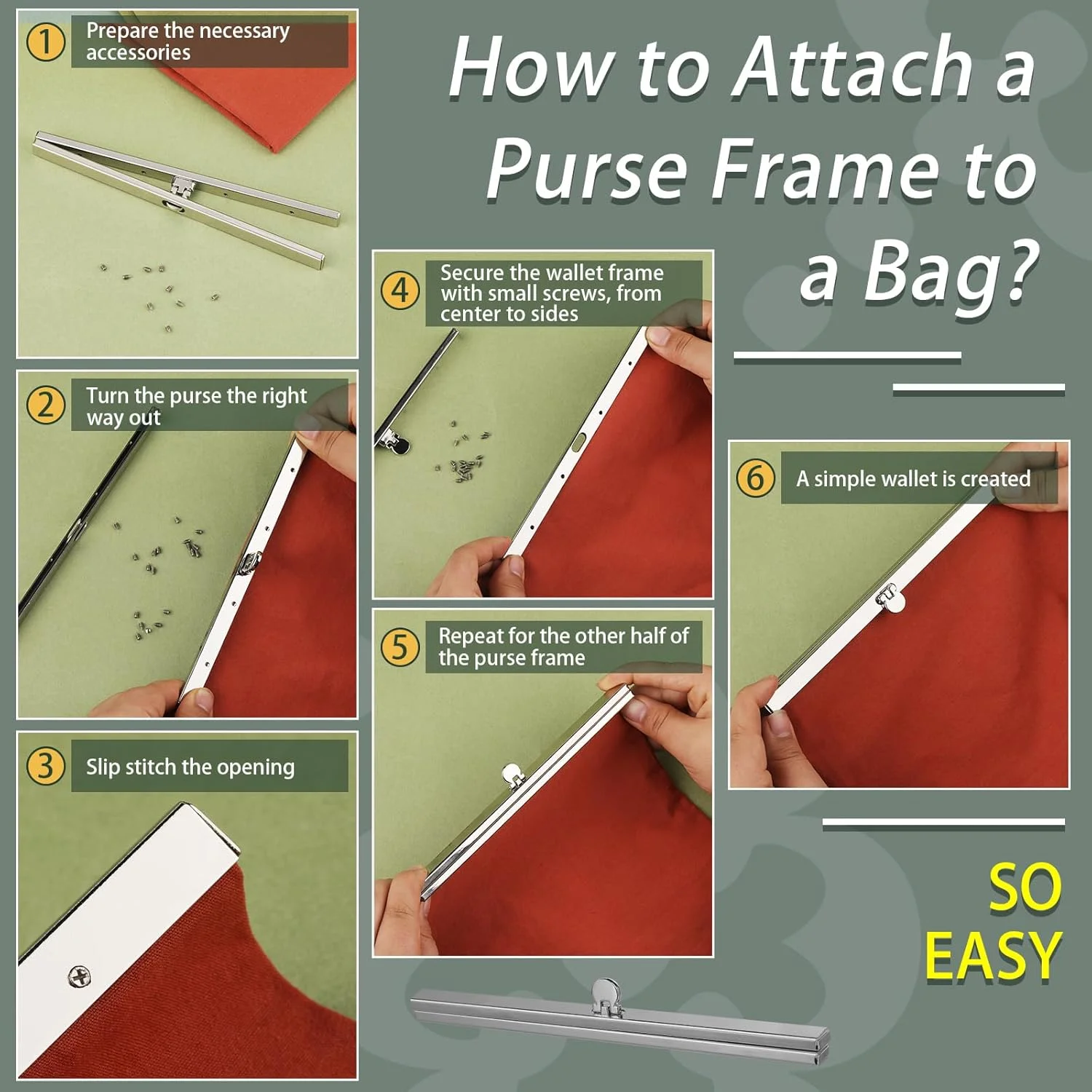 How to Attach a Purse Frame to a Bag?

1 Prepare the necessary accessories

2 Turn the purse the right way out

3 Slip stitch the opening

4 Secure the wallet frame with small screws, from center to sides

5 Repeat for the other half of the purse frame

6 A simple wallet is created

SO EASY