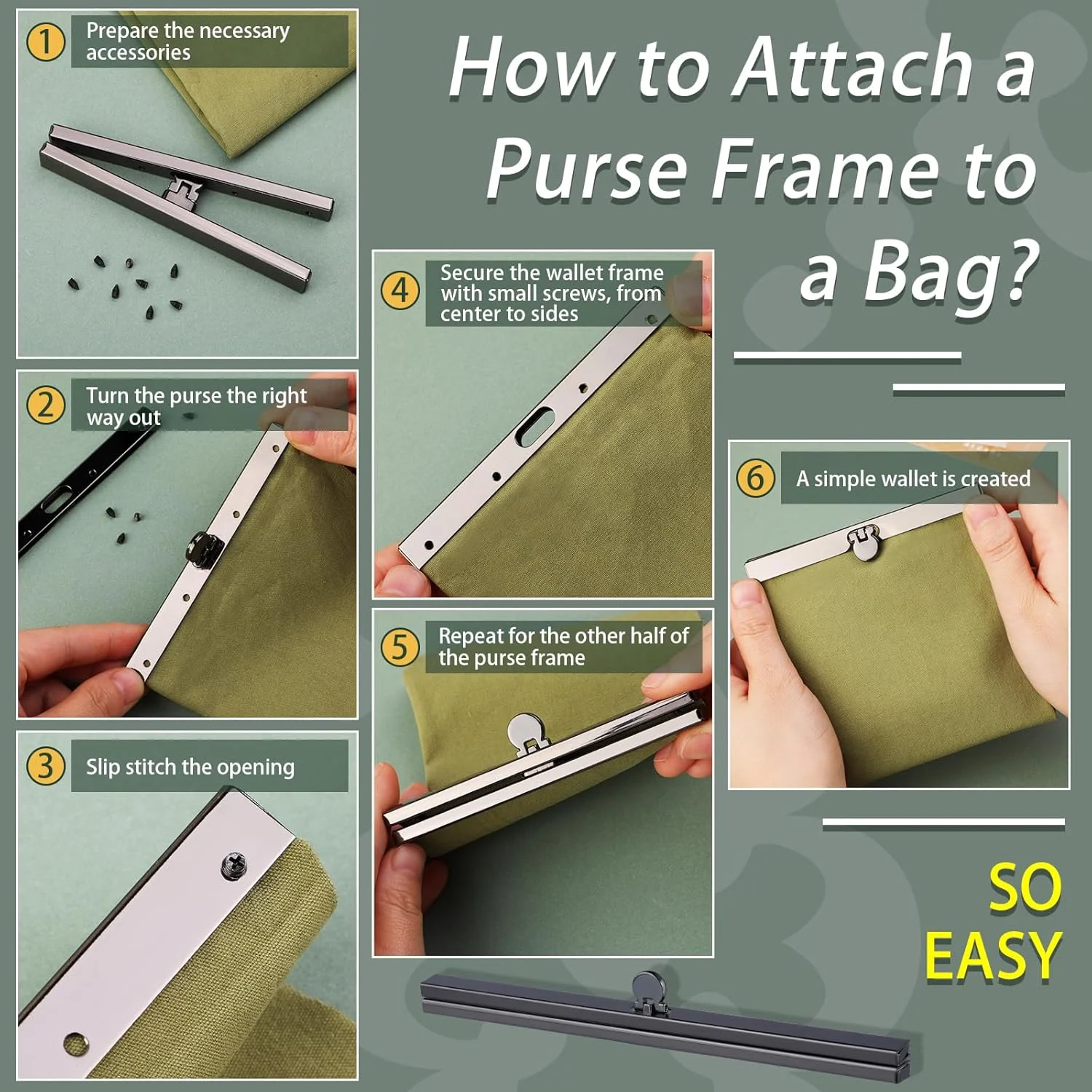 How to Attach a Purse Frame to a Bag?

1 Prepare the necessary accessories

2 Turn the purse the right way out

3 Slip stitch the opening

4 Secure the wallet frame with small screws, from center to sides

5 Repeat for the other half of the purse frame

6 A simple wallet is created

SO EASY