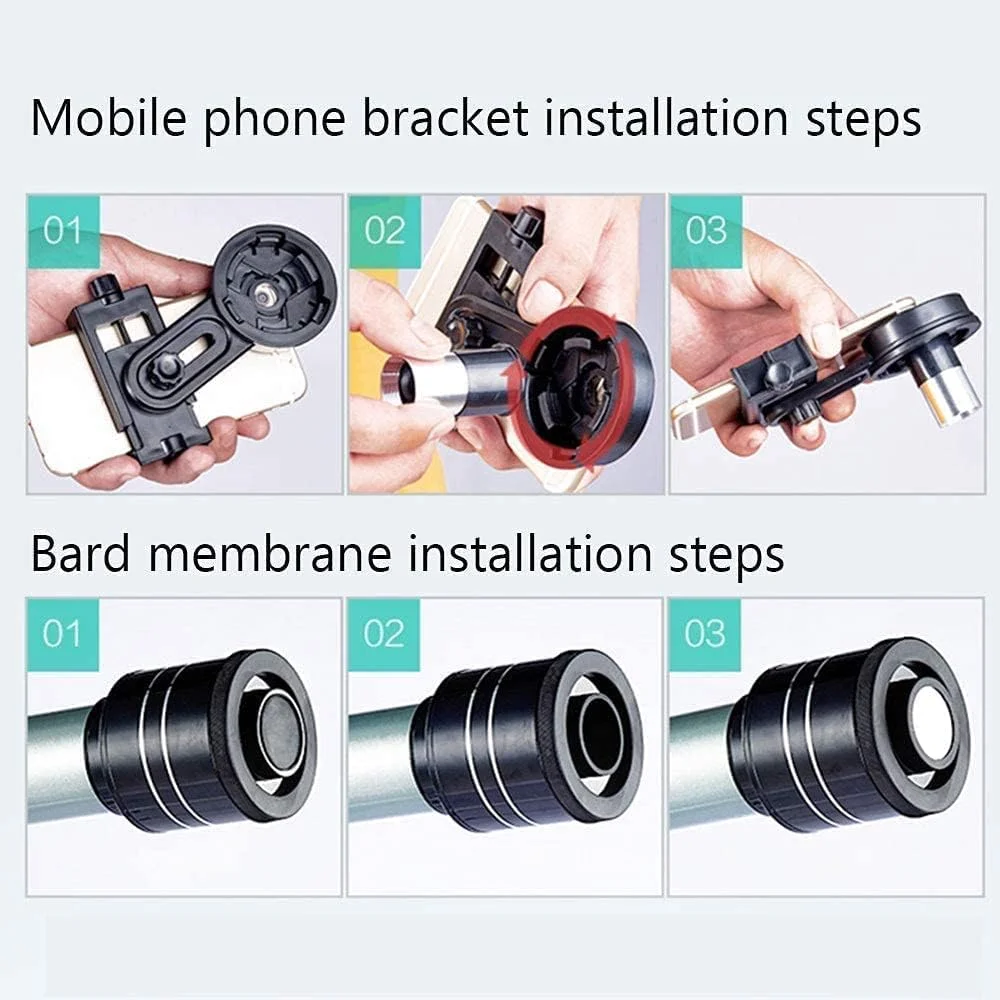 Mobile phone bracket installation steps

01

02

03

Bard membrane installation steps

01

02

03