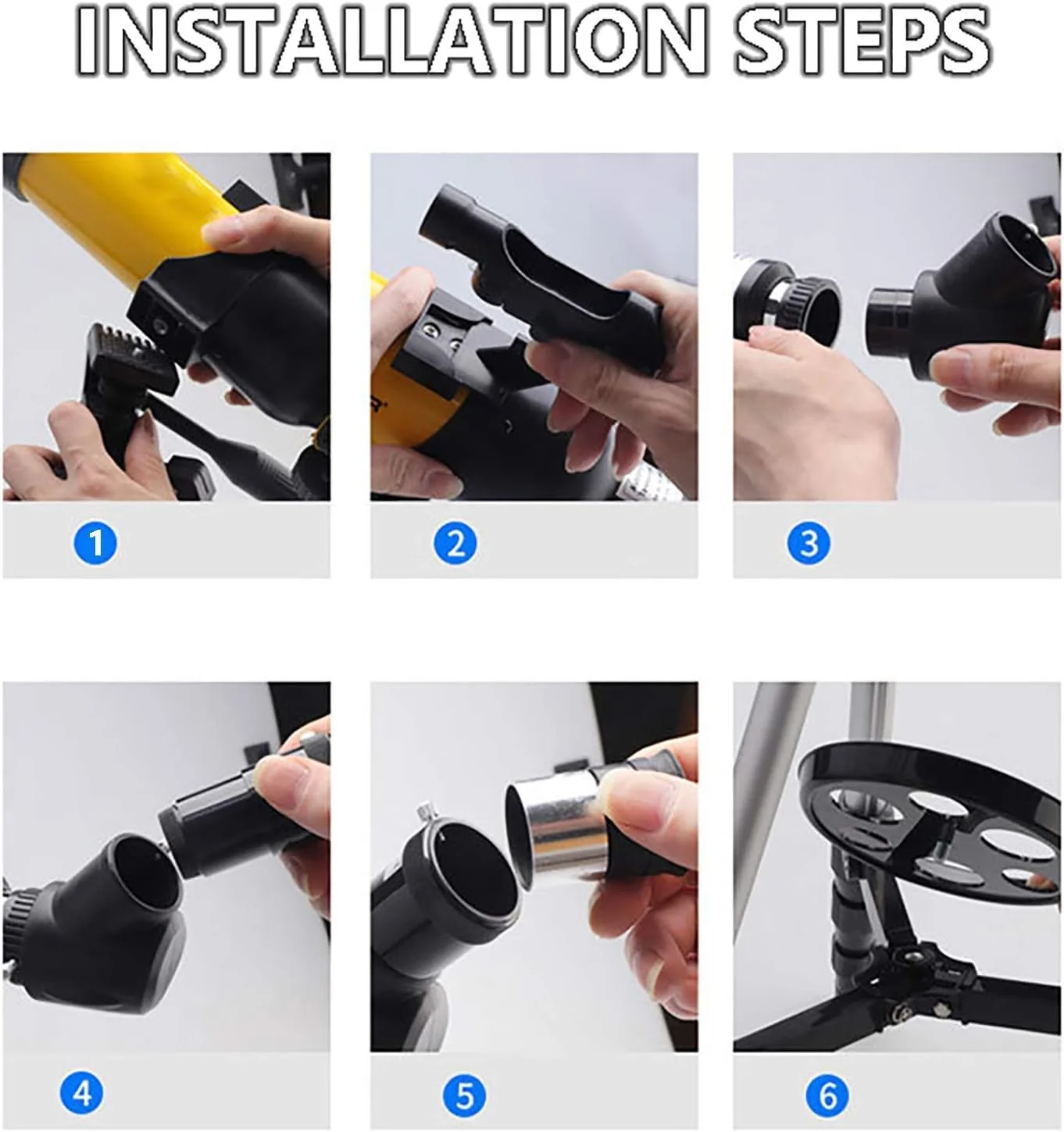 INSTALLATION STEPS

1

2

3

4

5

6