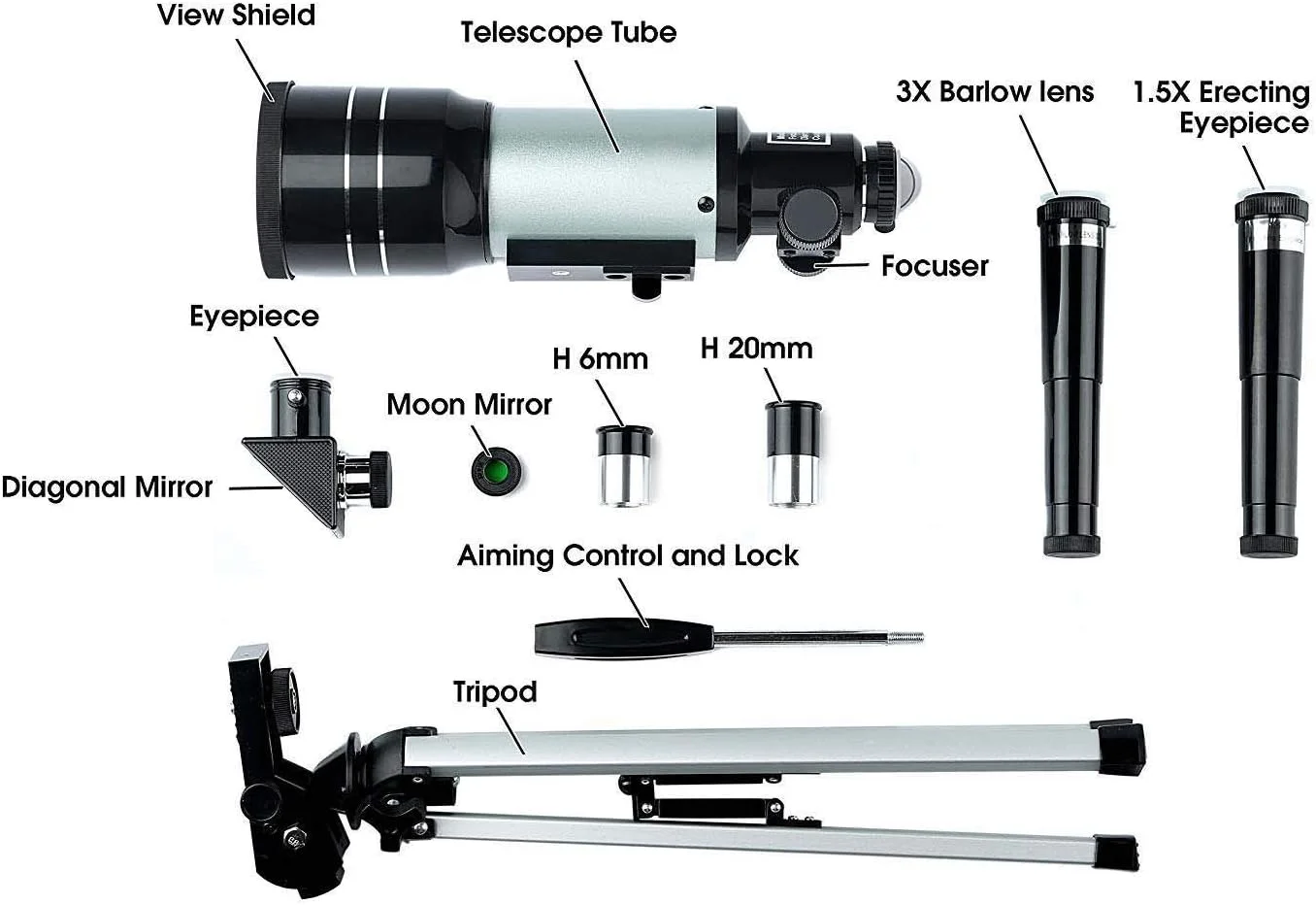 View Shield

Telescope Tube

3X Barlow lens

1.5X Erecting Eyepiece

Focuser

Eyepiece

H 6mm

H 20mm

Moon Mirror

Diagonal Mirror

Aiming Control and Lock

Tripod