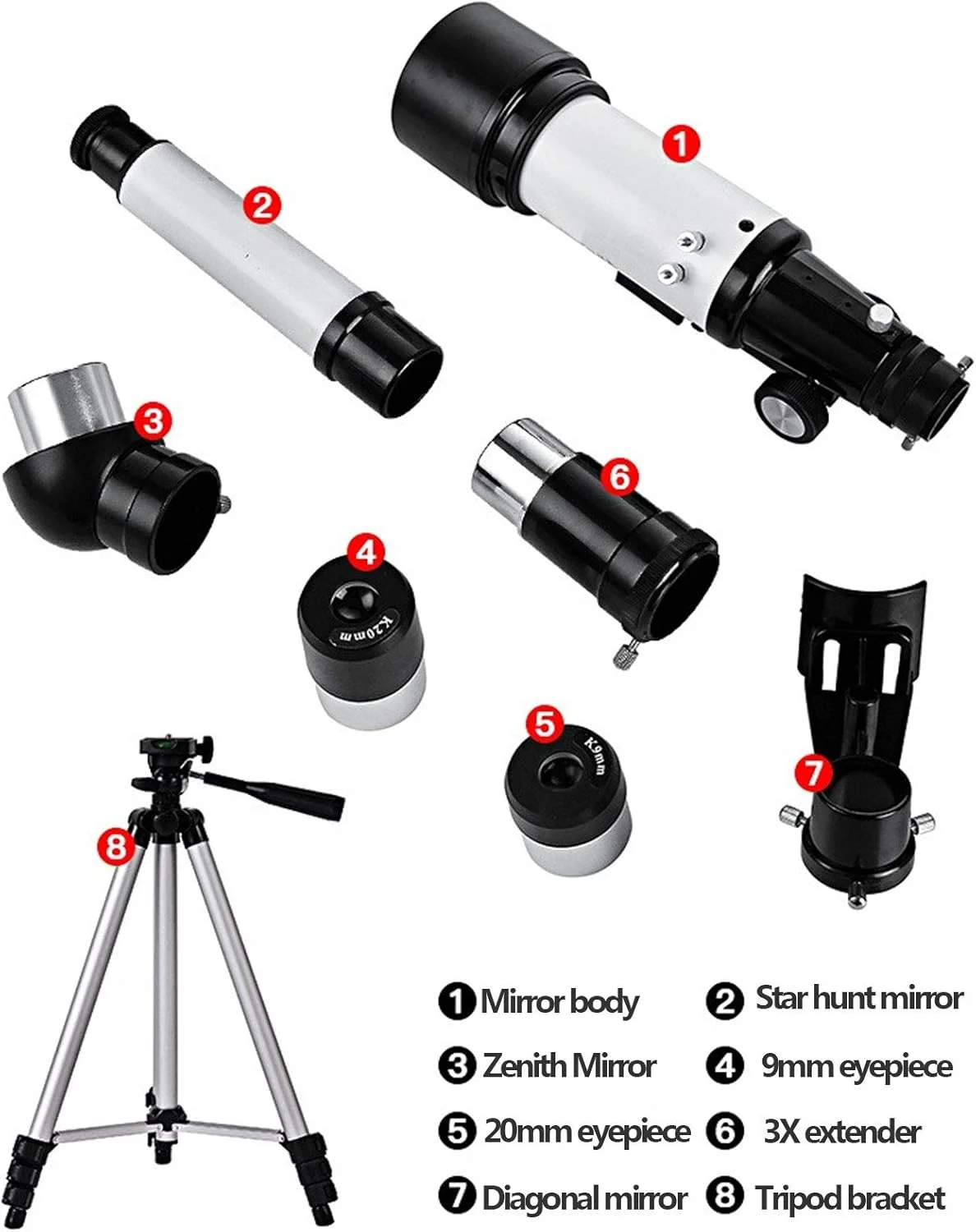 1
2
3
6
4
K20mm
5
K9mm
7
8

1 Mirror body
2 Star hunt mirror
3 Zenith Mirror
4 9mm eyepiece
5 20mm eyepiece
6 3X extender
7 Diagonal mirror
8 Tripod bracket