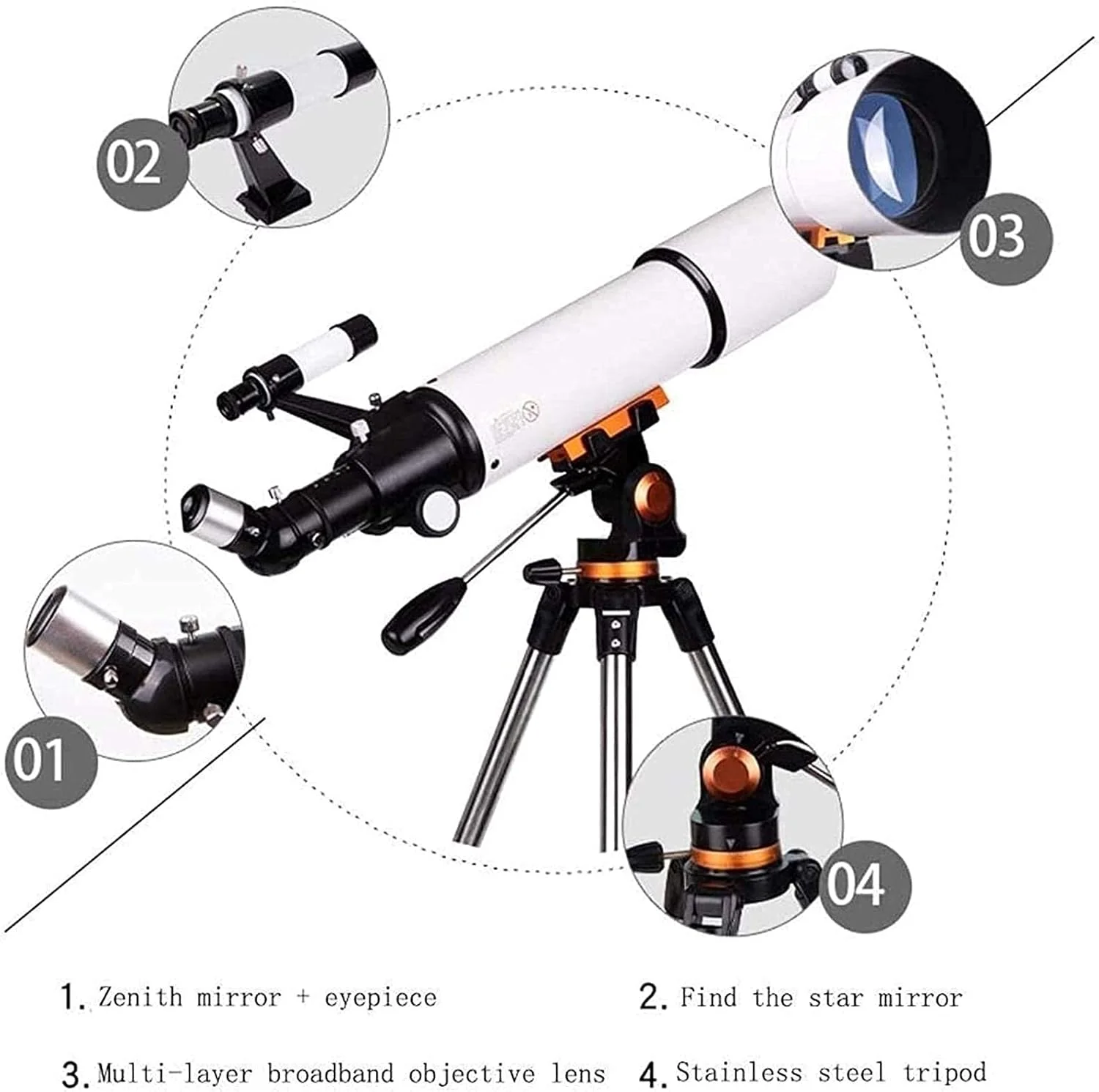 02

03

01

04

1. Zenith mirror + eyepiece
2. Find the star mirror
3. Multi-layer broadband objective lens
4. Stainless steel tripod