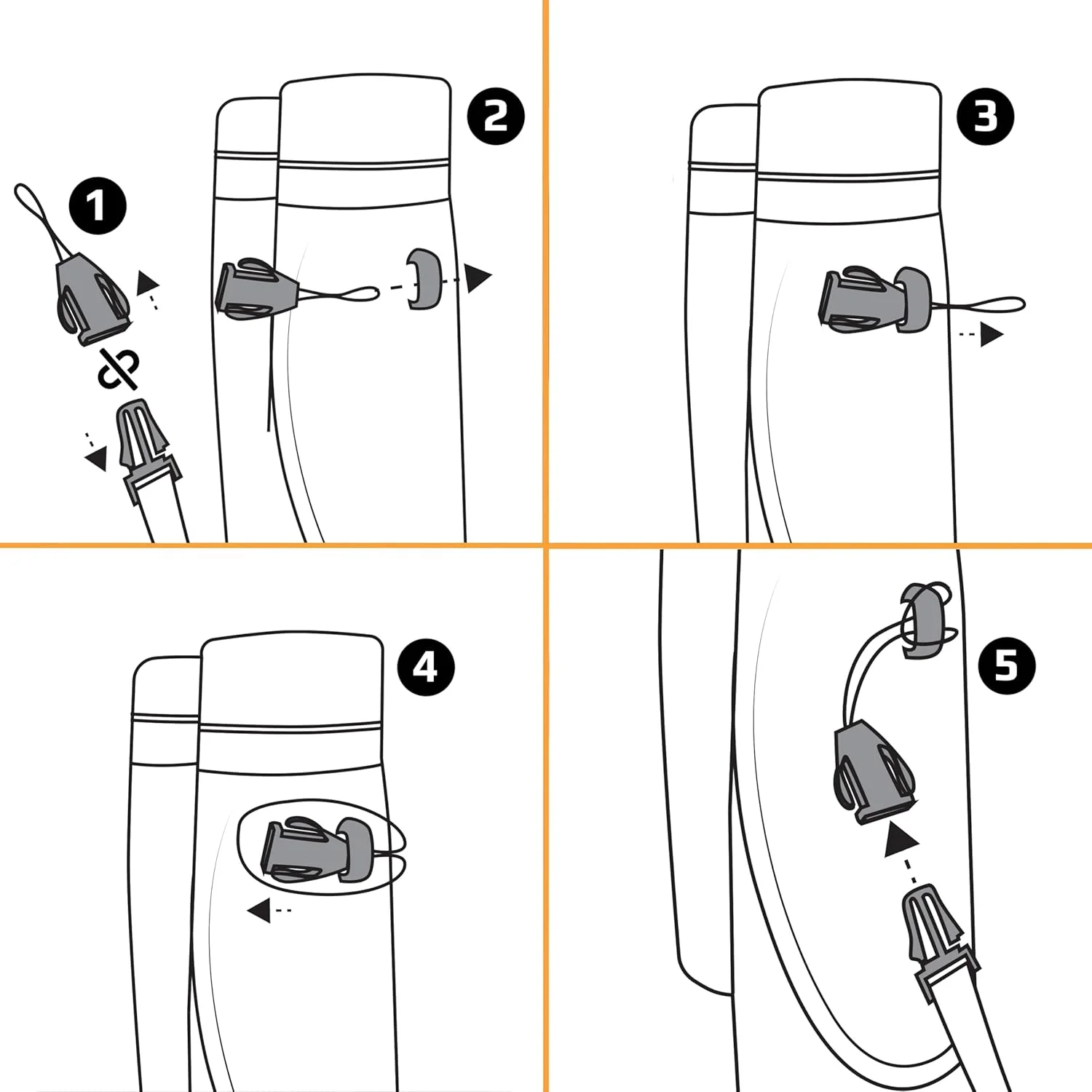 1

2

3

4

5