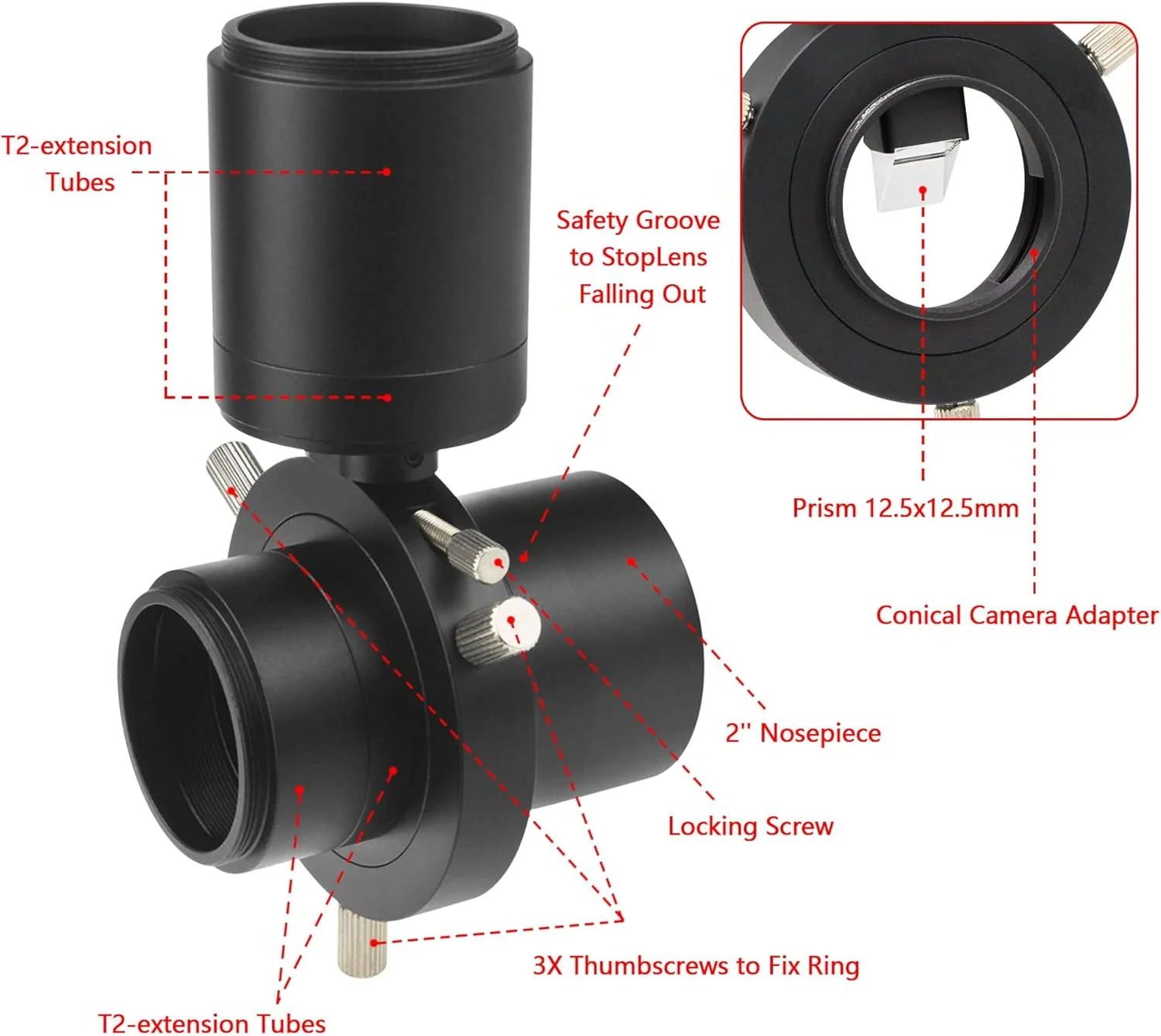 T2-extension Tubes

Safety Groove to StopLens Falling Out

Prism 12.5x12.5mm

Conical Camera Adapter

2'' Nosepiece

Locking Screw

3X Thumbscrews to Fix Ring

T2-extension Tubes