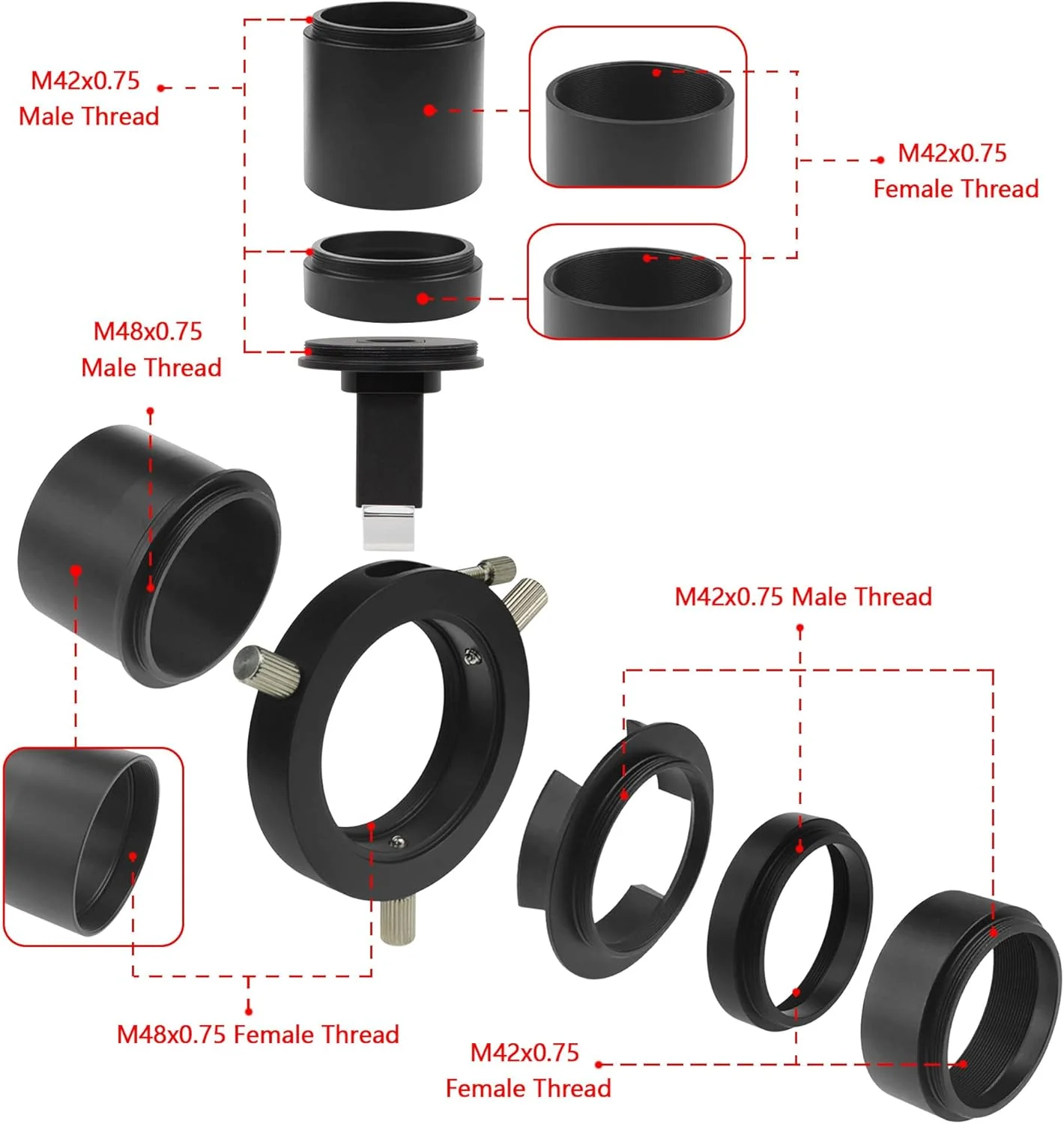 M42x0.75
Male Thread

M42x0.75
Female Thread

M48x0.75
Male Thread

M42x0.75 Male Thread

M48x0.75 Female Thread

M42x0.75
Female Thread