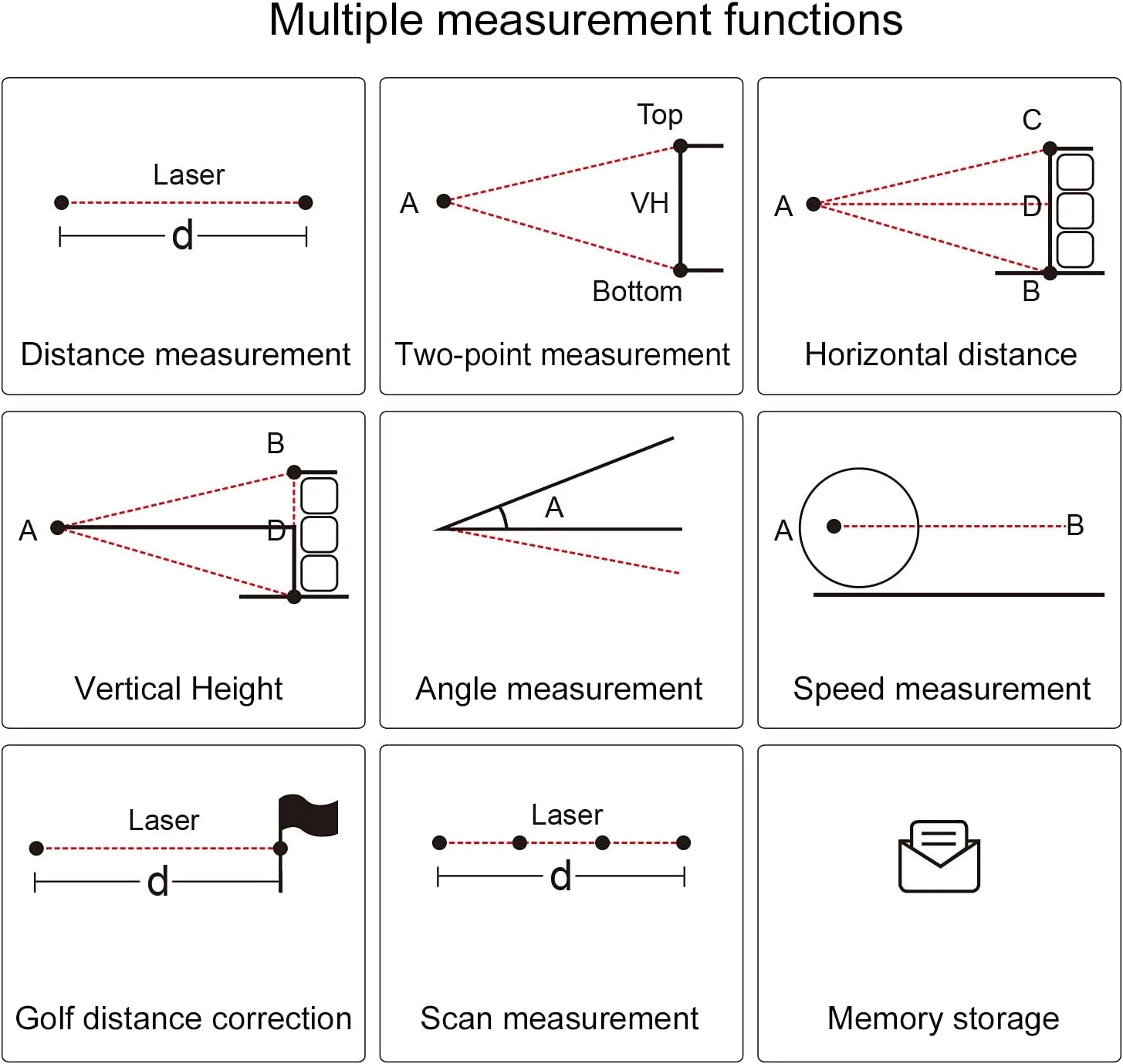 Multiple measurement functions

Laser
d
Distance measurement

Top
A
VH
Bottom
Two-point measurement

C
A
D
B
Horizontal distance

B
A
D
Vertical Height

A
Angle measurement

A
B
Speed measurement

Laser
d
Golf distance correction

Laser
d
Scan measurement

Memory storage