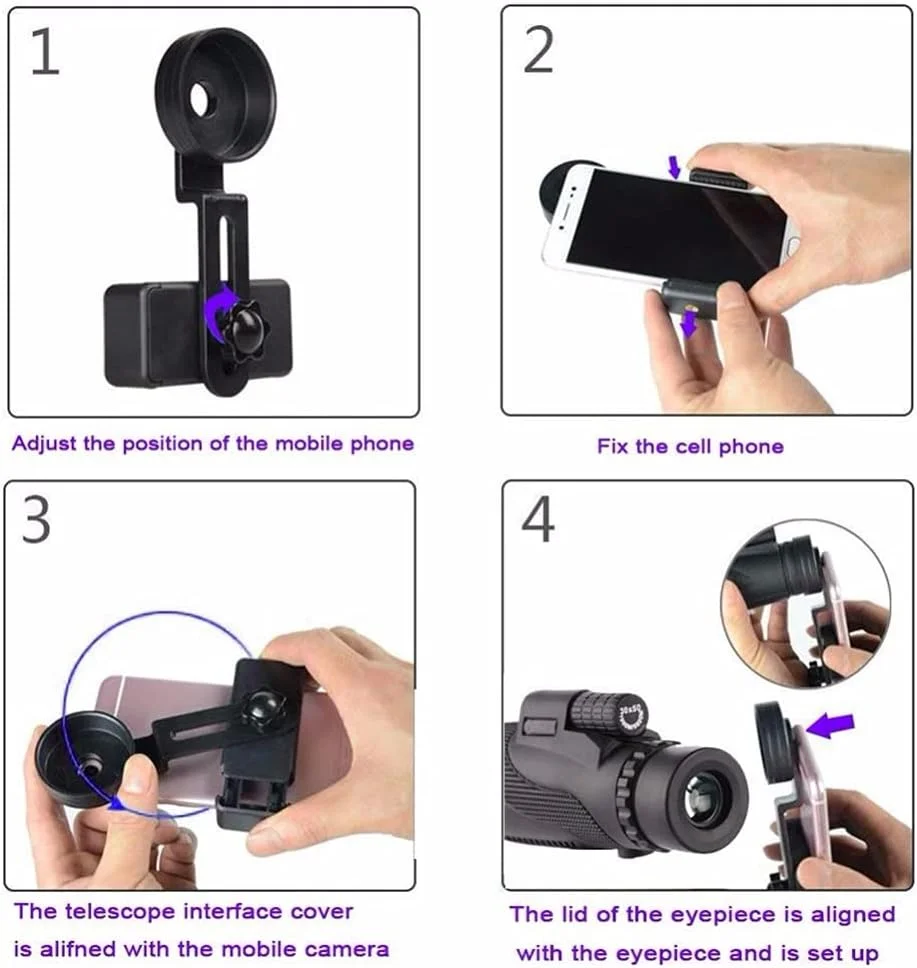 1

Adjust the position of the mobile phone

2

Fix the cell phone

3

The telescope interface cover is alifned with the mobile camera

4

30x50

The lid of the eyepiece is aligned with the eyepiece and is set up