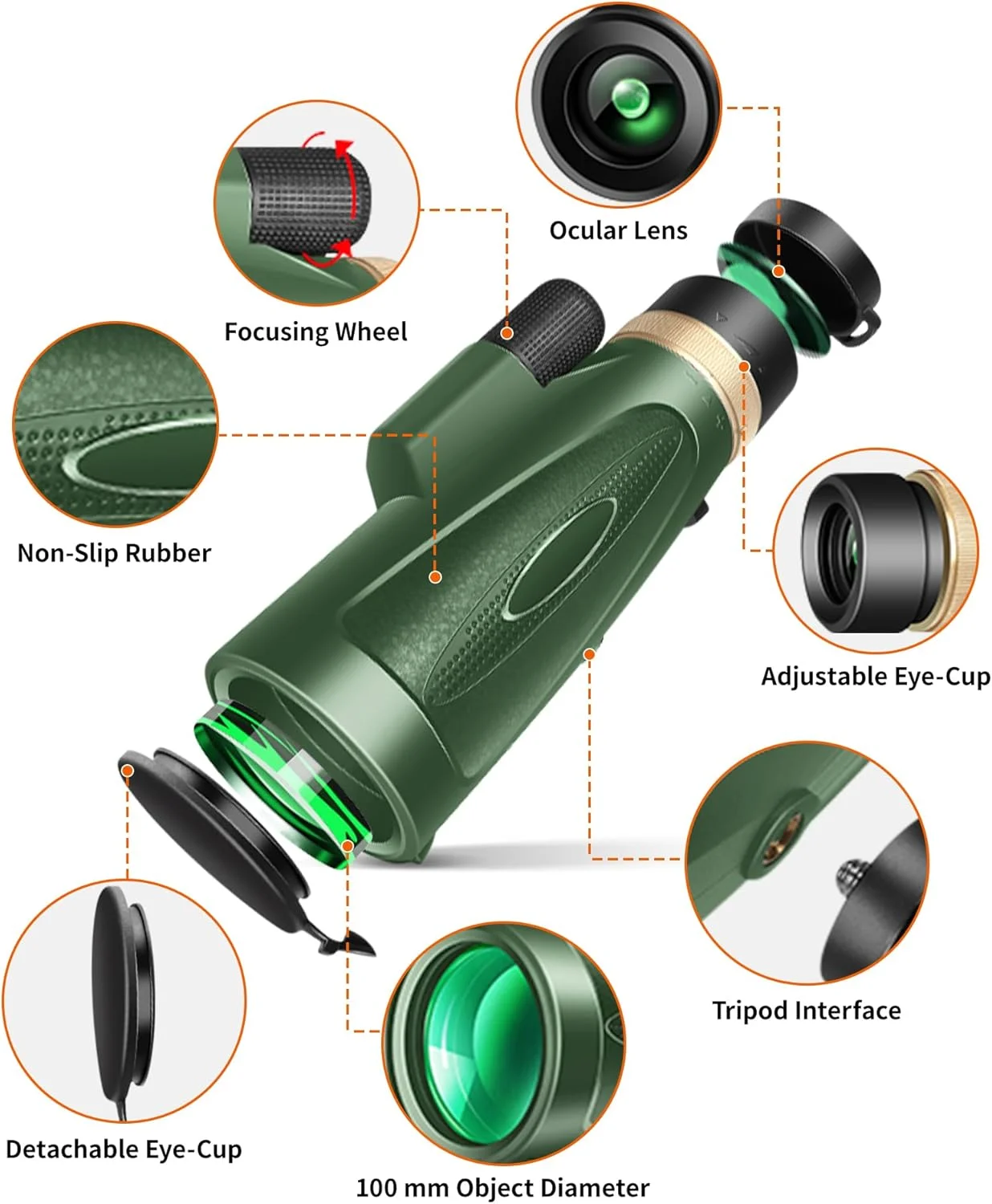 Ocular Lens

Focusing Wheel

Non-Slip Rubber

Adjustable Eye-Cup

Tripod Interface

Detachable Eye-Cup

100 mm Object Diameter