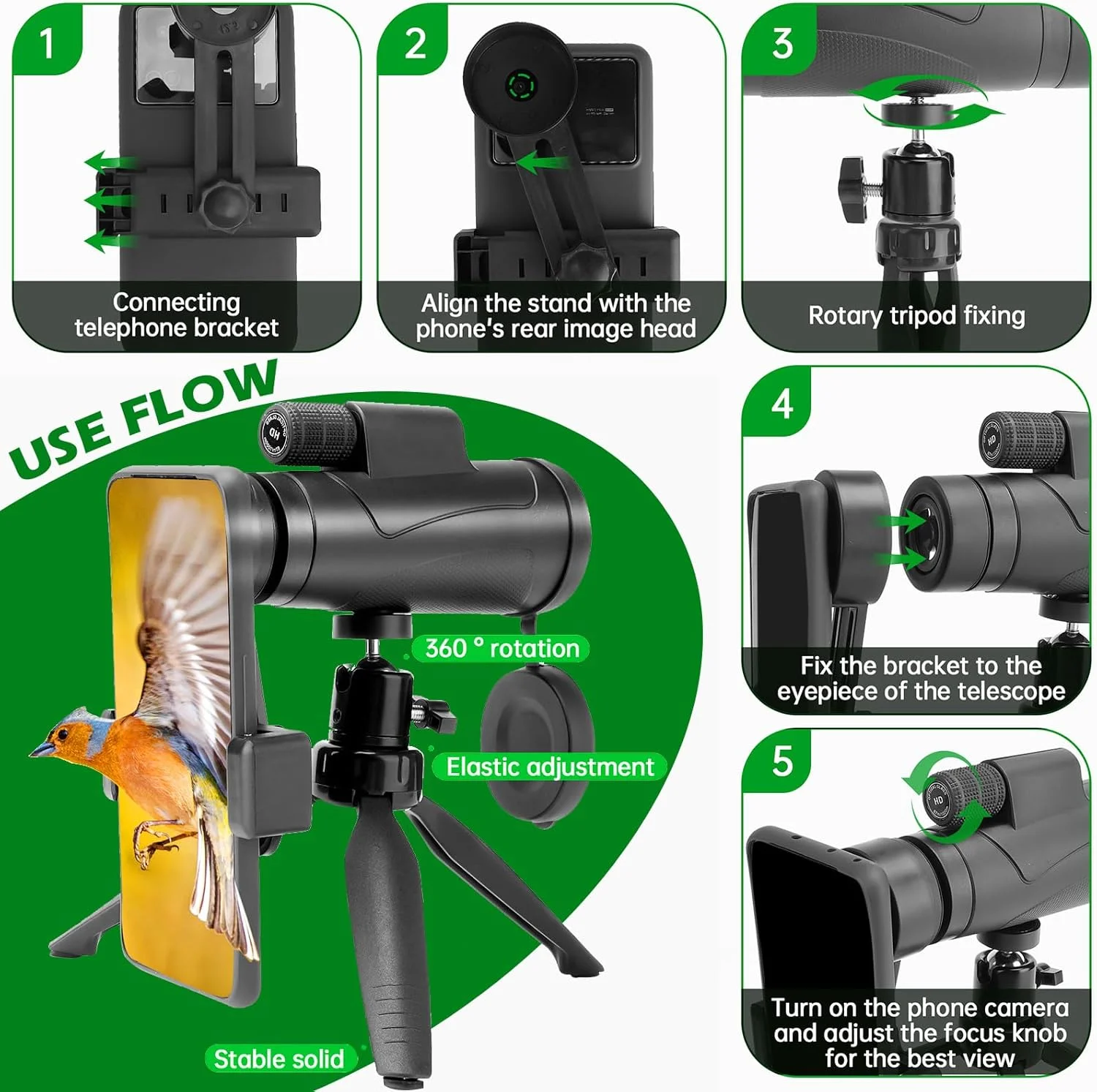 1

Connecting telephone bracket

2

Align the stand with the phone's rear image head

3

Rotary tripod fixing

USE FLOW

HD

360 ° rotation

Elastic adjustment

Stable solid

4

HD

Fix the bracket to the eyepiece of the telescope

5

HD

Turn on the phone camera and adjust the focus knob for the best view