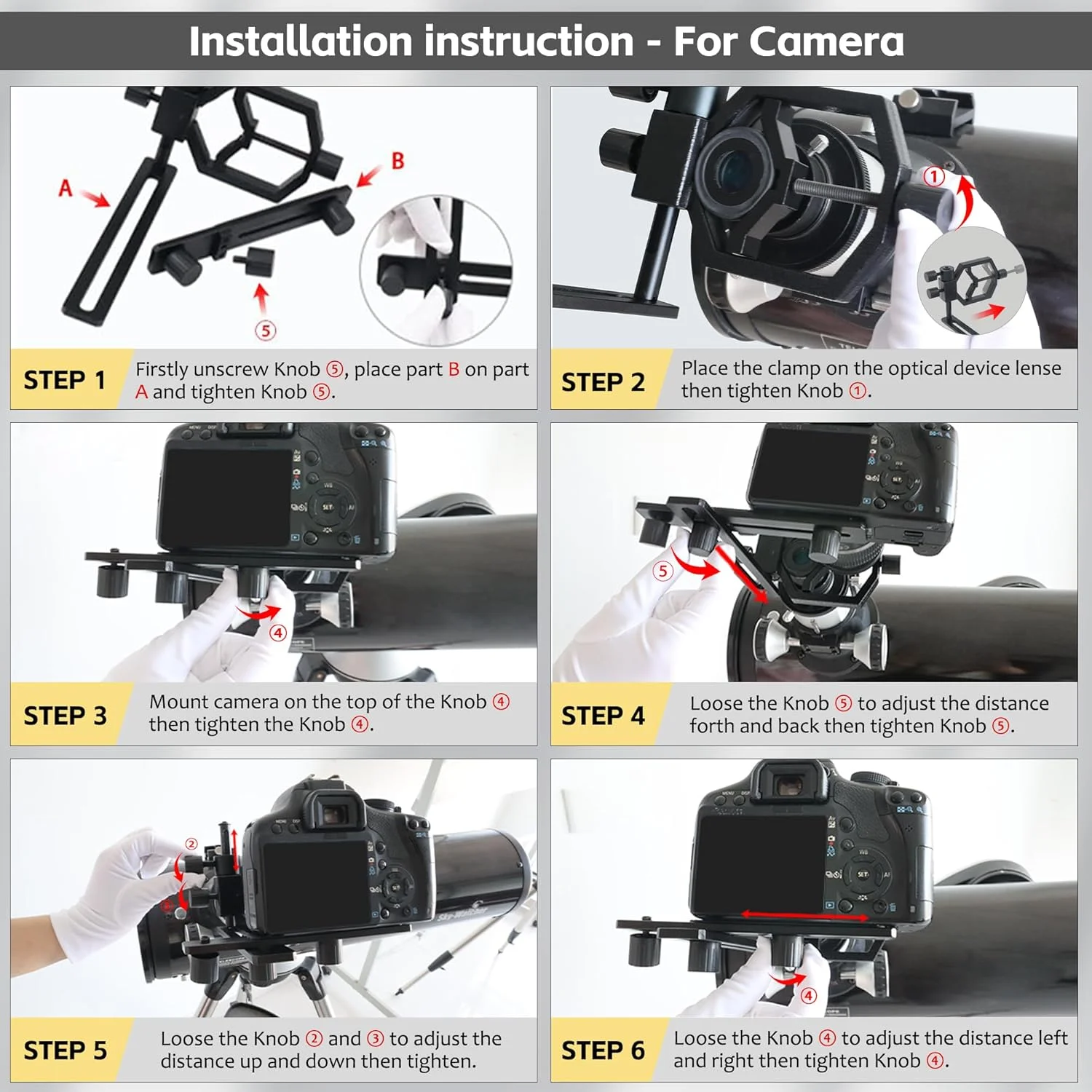 Installation instruction - For Camera

A

B

⑤

STEP 1 Firstly unscrew Knob ⑤, place part B on part A and tighten Knob ⑤.

①

STEP 2 Place the clamp on the optical device lense then tighten Knob ①.

④

STEP 3 Mount camera on the top of the Knob ④ then tighten the Knob ④.

⑤

STEP 4 Loose the Knob ⑤ to adjust the distance forth and back then tighten Knob ⑤.

②

③

STEP 5 Loose the Knob ② and ③ to adjust the distance up and down then tighten.

④

STEP 6 Loose the Knob ④ to adjust the distance left and right then tighten Knob ④.