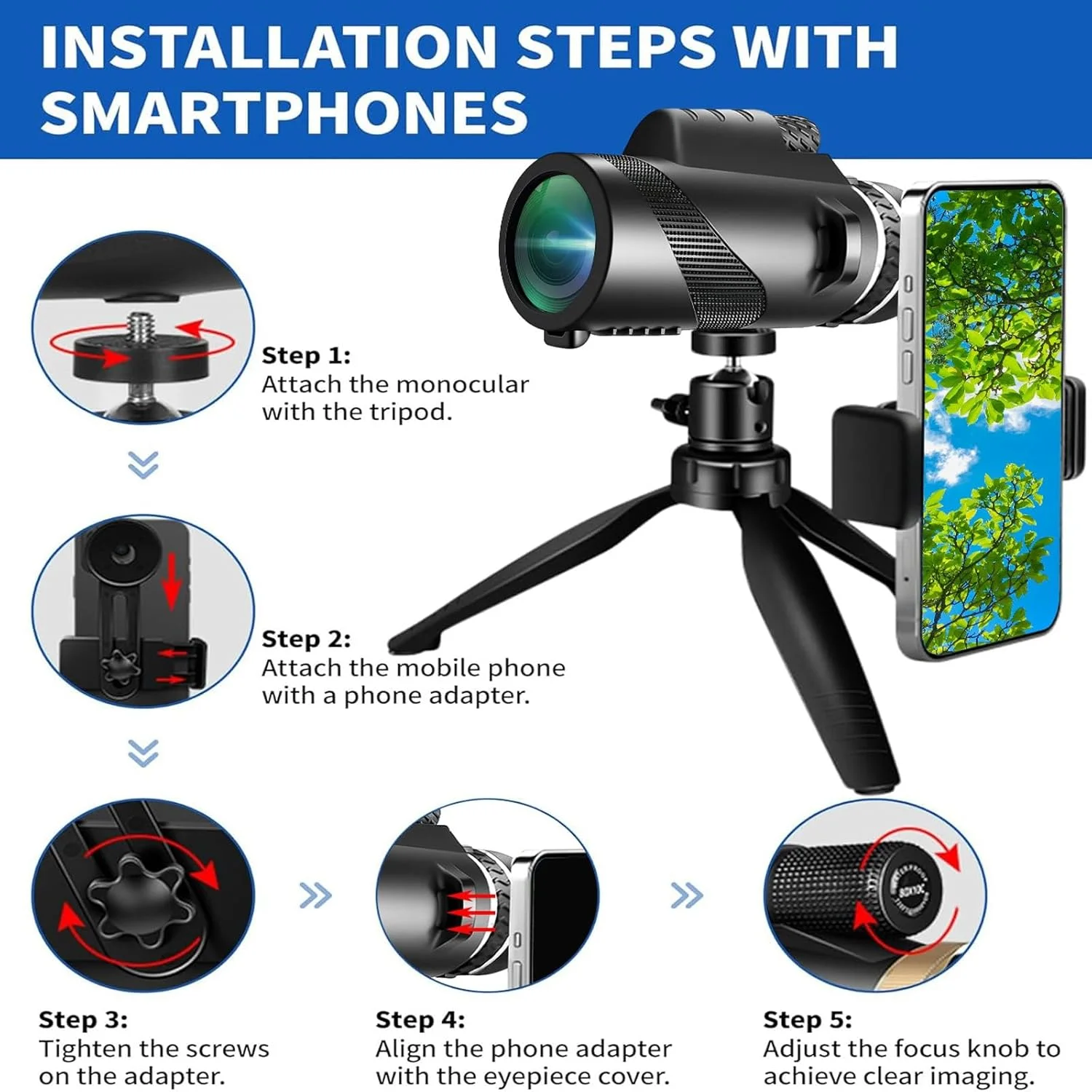 INSTALLATION STEPS WITH SMARTPHONES

Step 1:
Attach the monocular with the tripod.

Step 2:
Attach the mobile phone with a phone adapter.

Step 3:
Tighten the screws on the adapter.

Step 4:
Align the phone adapter with the eyepiece cover.

Step 5:
Adjust the focus knob to achieve clear imaging.