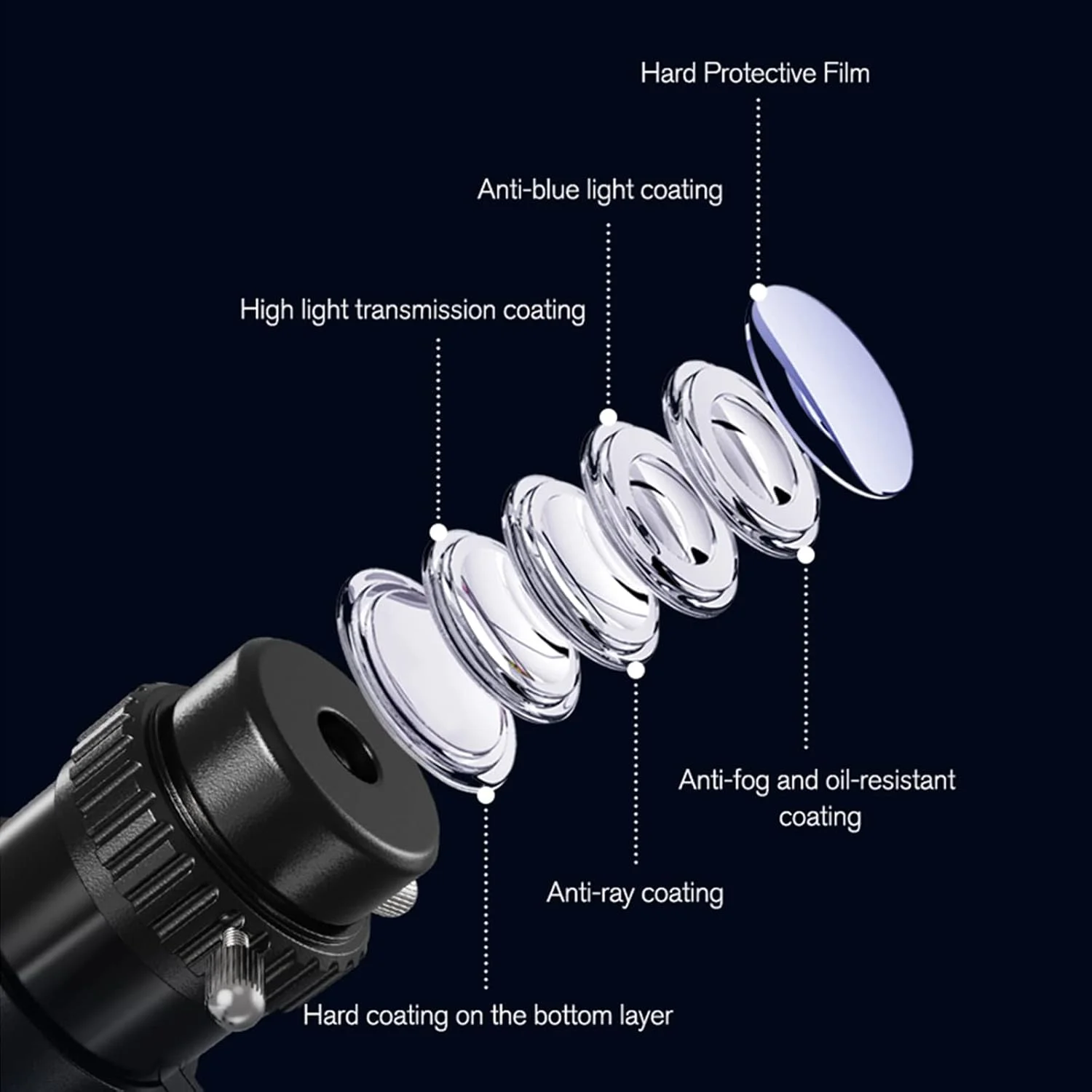 Hard Protective Film

Anti-blue light coating

High light transmission coating

Anti-fog and oil-resistant coating

Anti-ray coating

Hard coating on the bottom layer