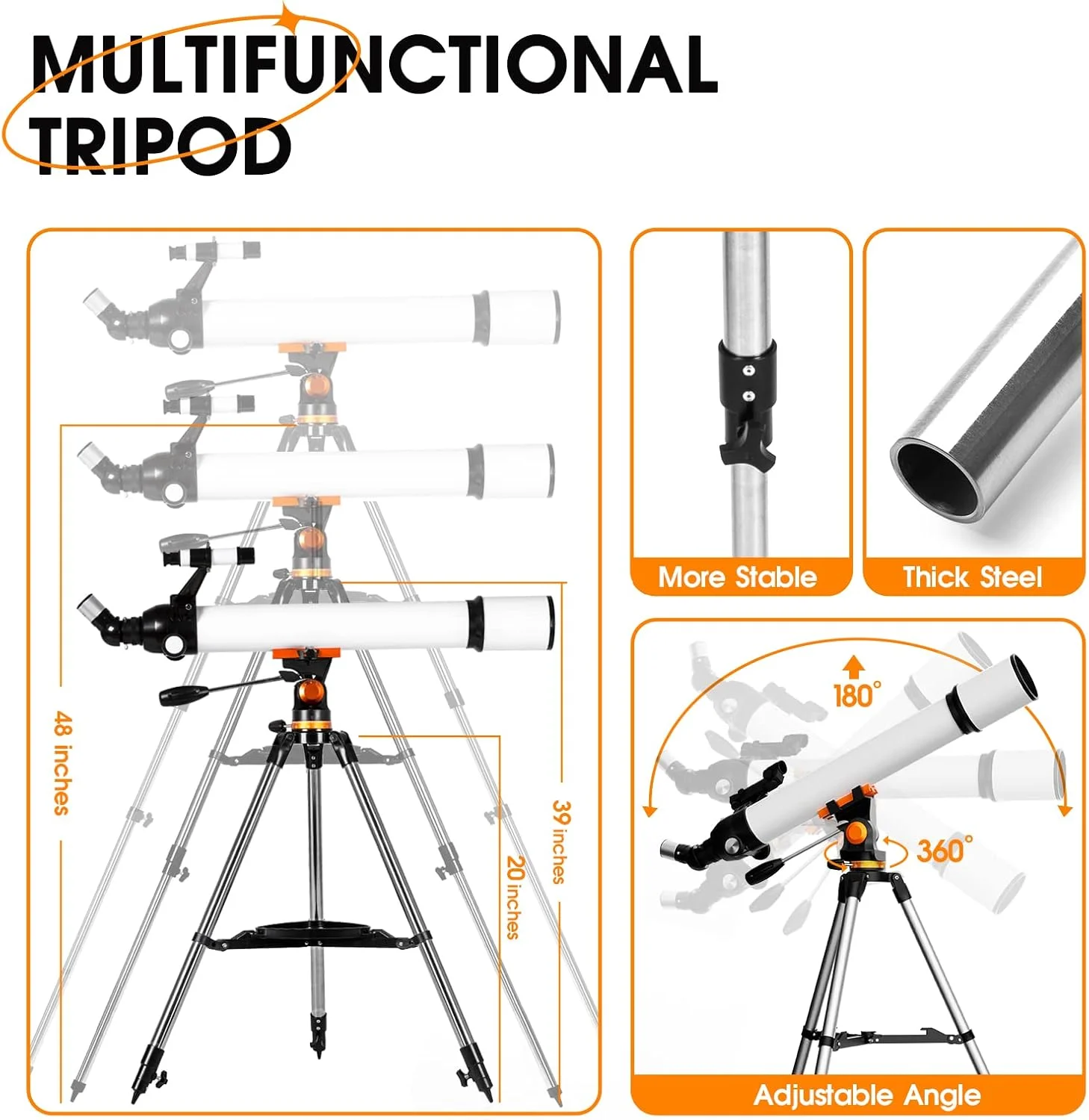 MULTIFUNCTIONAL TRIPOD

48 inches

39 inches

20 inches

More Stable

Thick Steel

180°

360°

Adjustable Angle