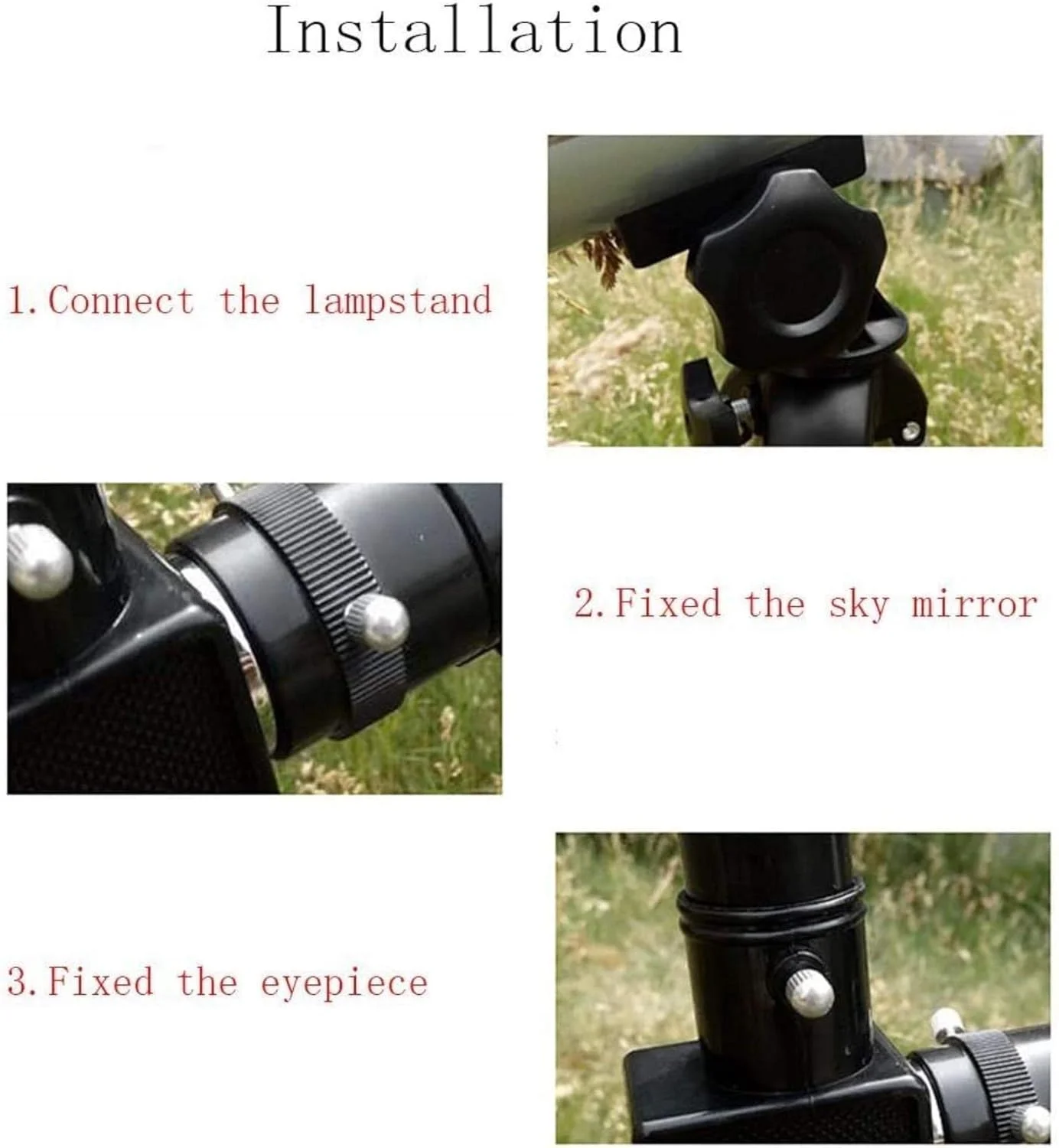 Installation

1. Connect the lampstand

2. Fixed the sky mirror

3. Fixed the eyepiece