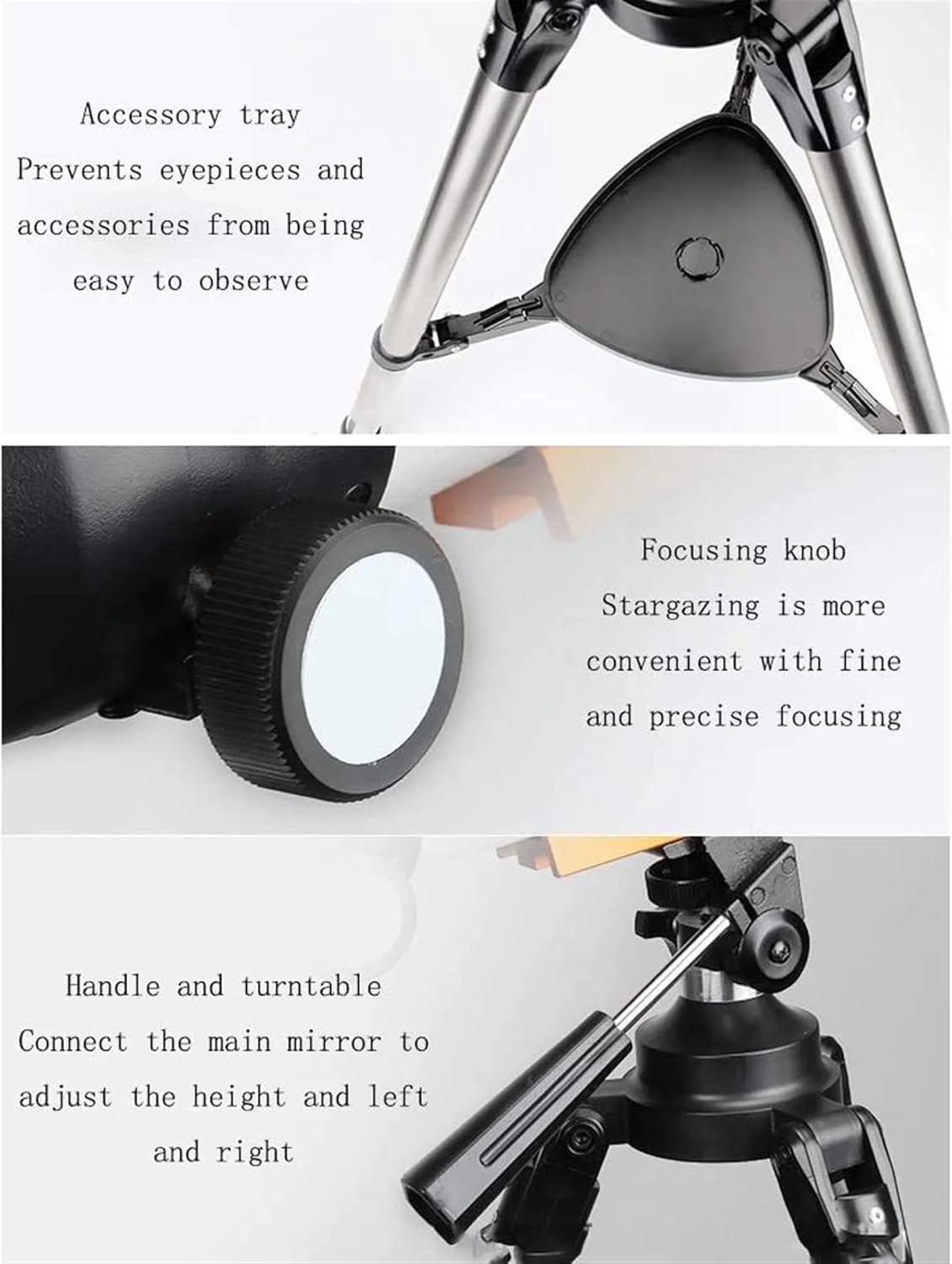 Accessory tray
Prevents eyepieces and accessories from being easy to observe

Focusing knob
Stargazing is more convenient with fine and precise focusing

Handle and turntable
Connect the main mirror to adjust the height and left and right