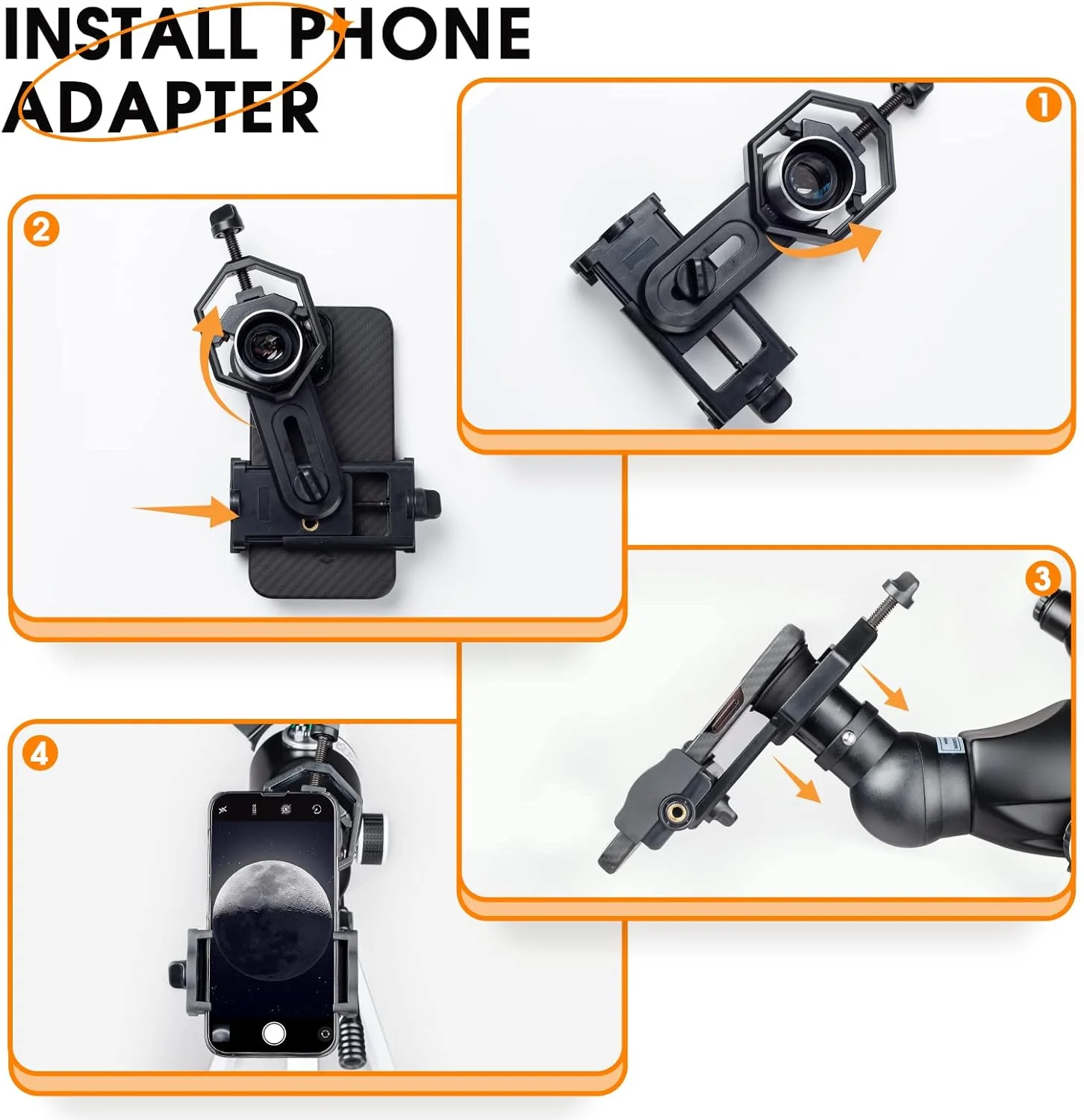 INSTALL PHONE ADAPTER

1

2

3

4