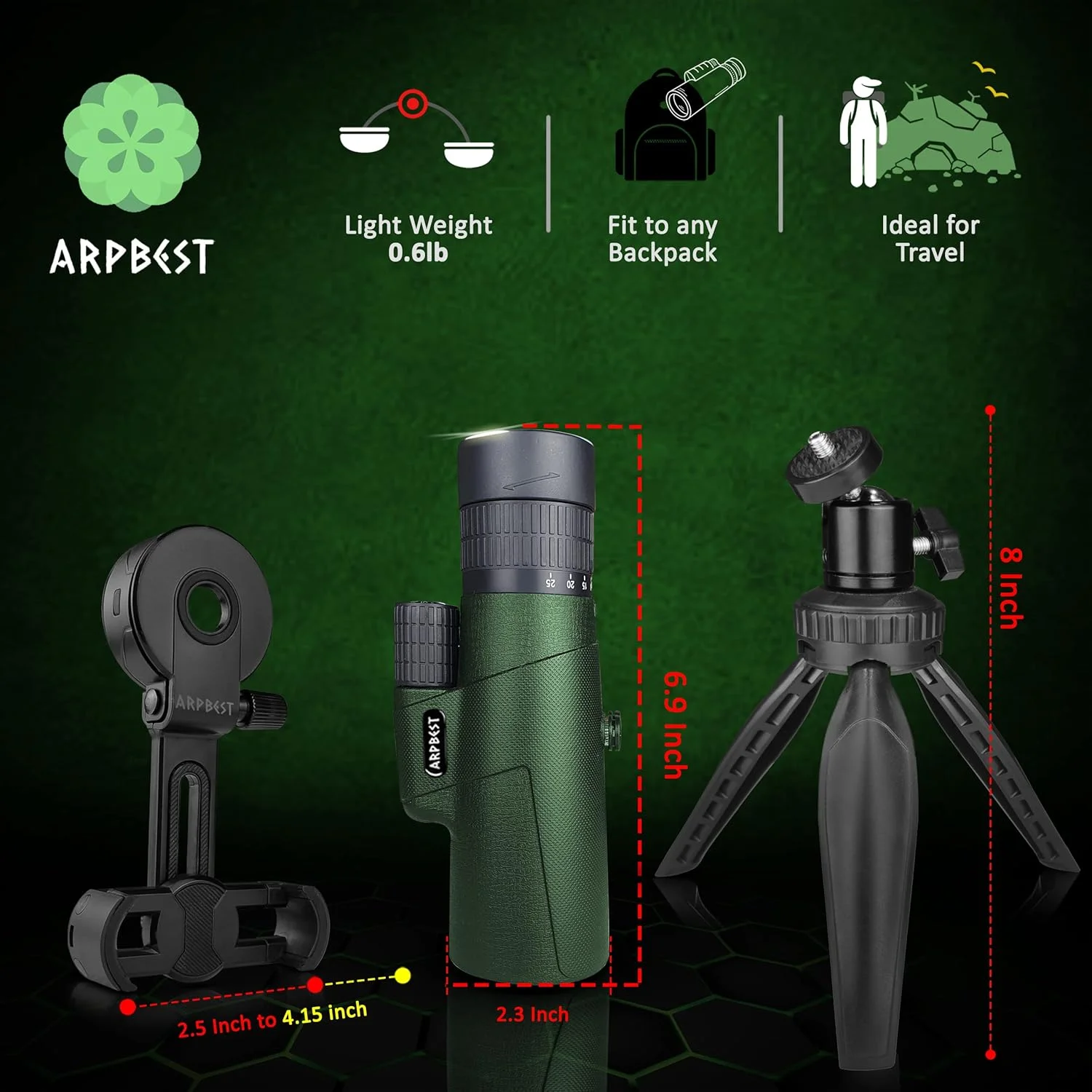 ARPBEST

Light Weight
0.6lb

Fit to any
Backpack

Ideal for
Travel

ARPBEST

25 20 15

ARPBEST

6.9 Inch

8 Inch

2.5 Inch to 4.15 inch

2.3 Inch