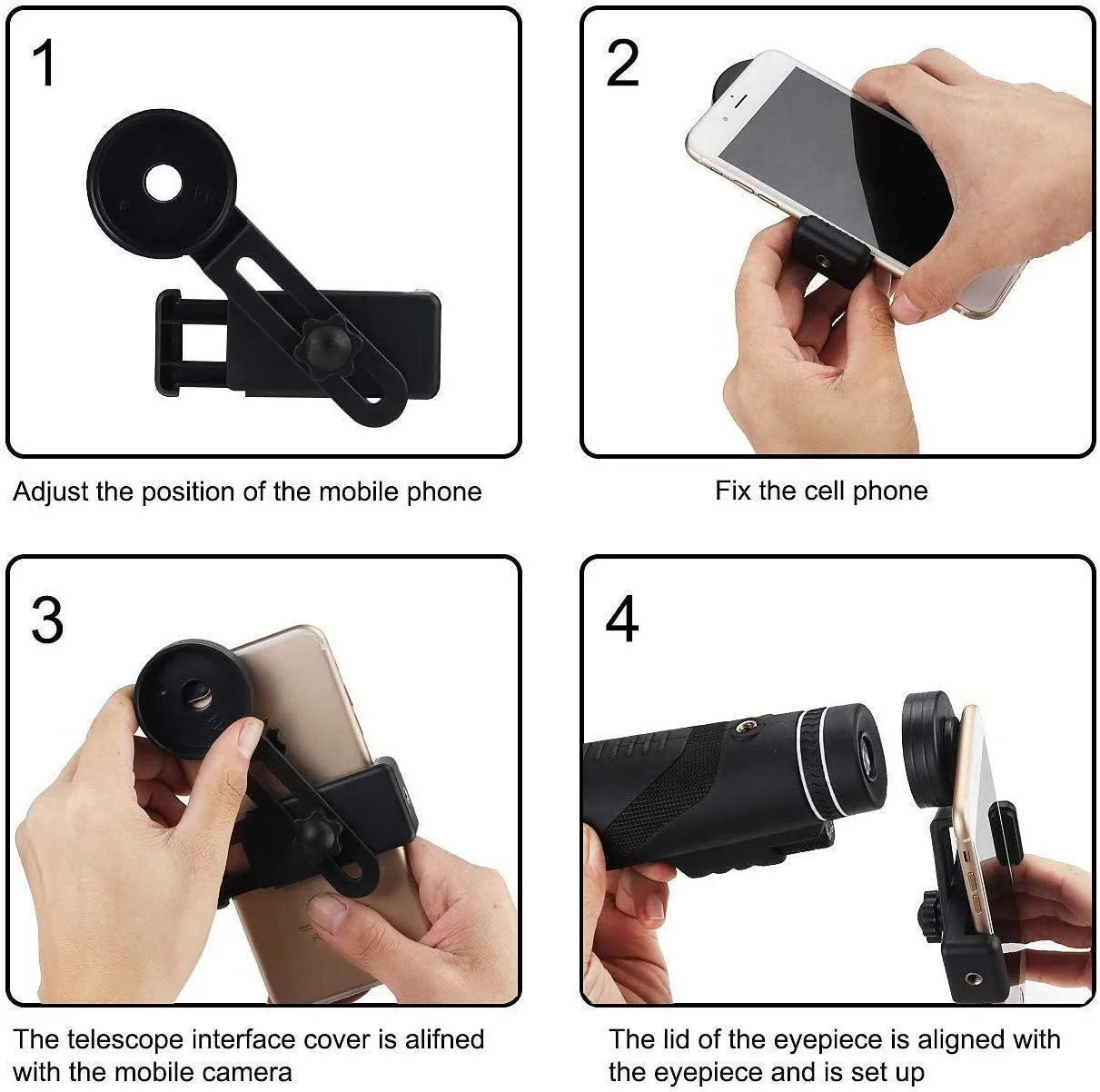 1

Adjust the position of the mobile phone

2

Fix the cell phone

3

The telescope interface cover is alifned with the mobile camera

4

The lid of the eyepiece is aligned with the eyepiece and is set up