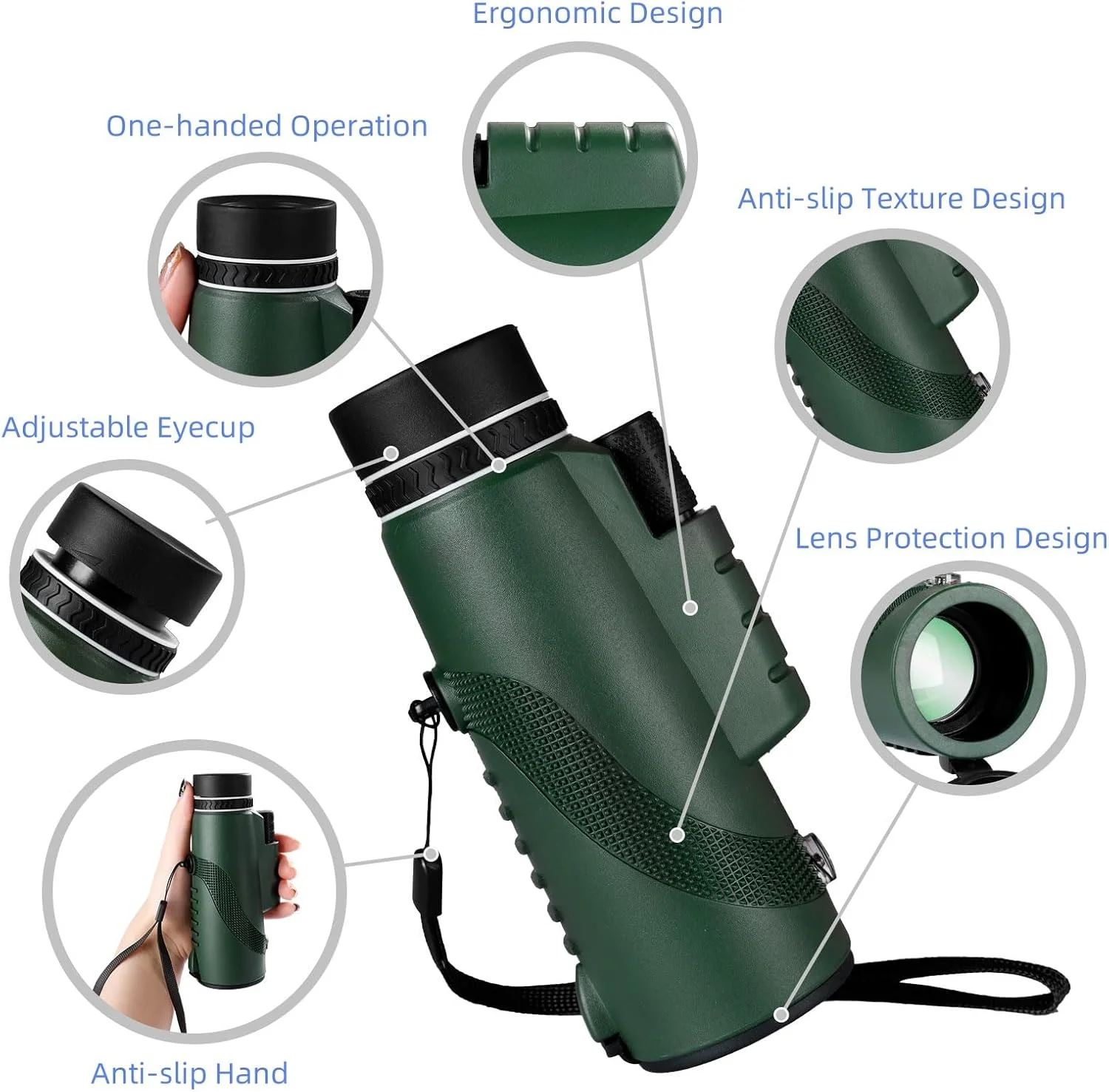 Ergonomic Design

One-handed Operation

Anti-slip Texture Design

Adjustable Eyecup

Lens Protection Design

Anti-slip Hand