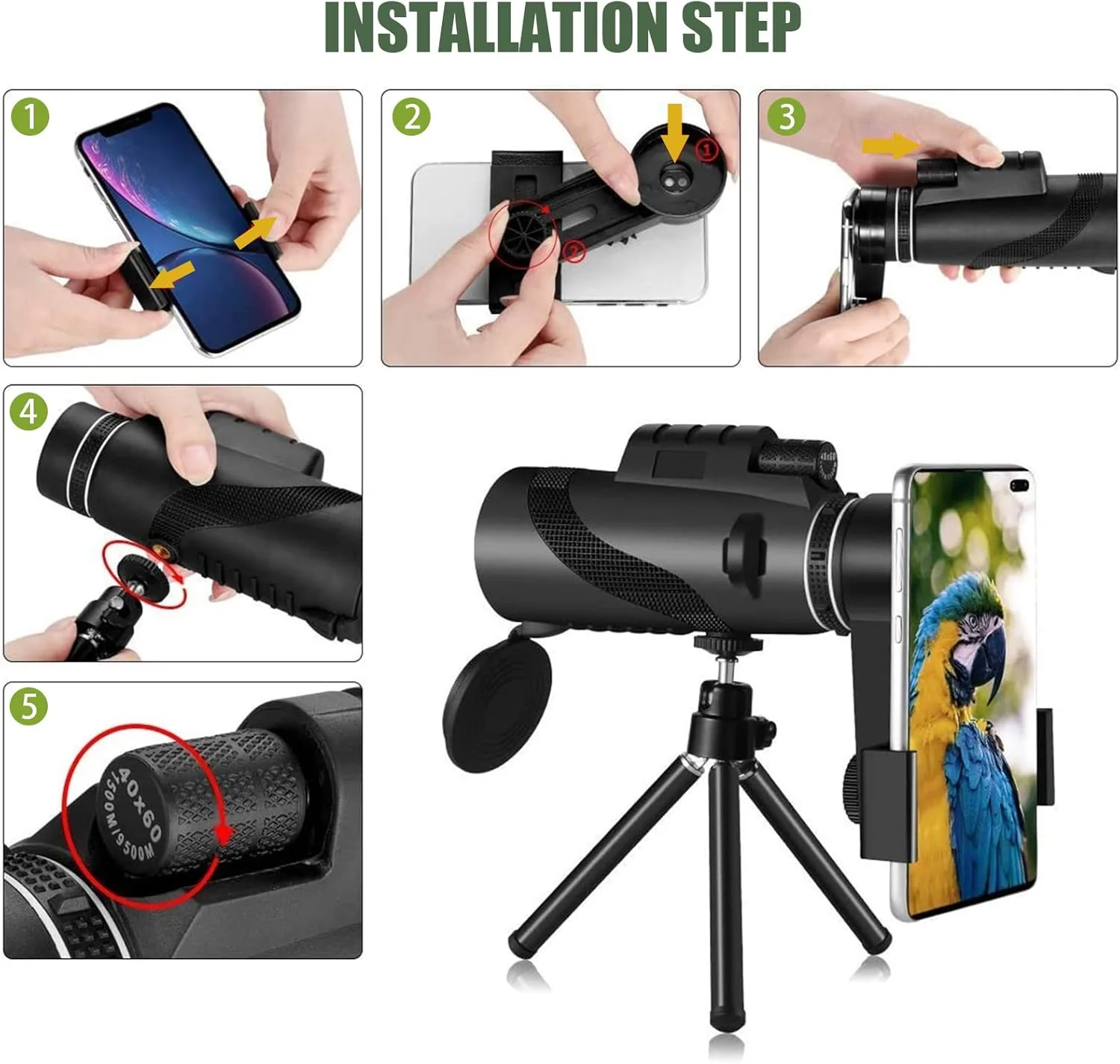 INSTALLATION STEP

1

2

①

②

3

4

5

40x60
1500M/9500M