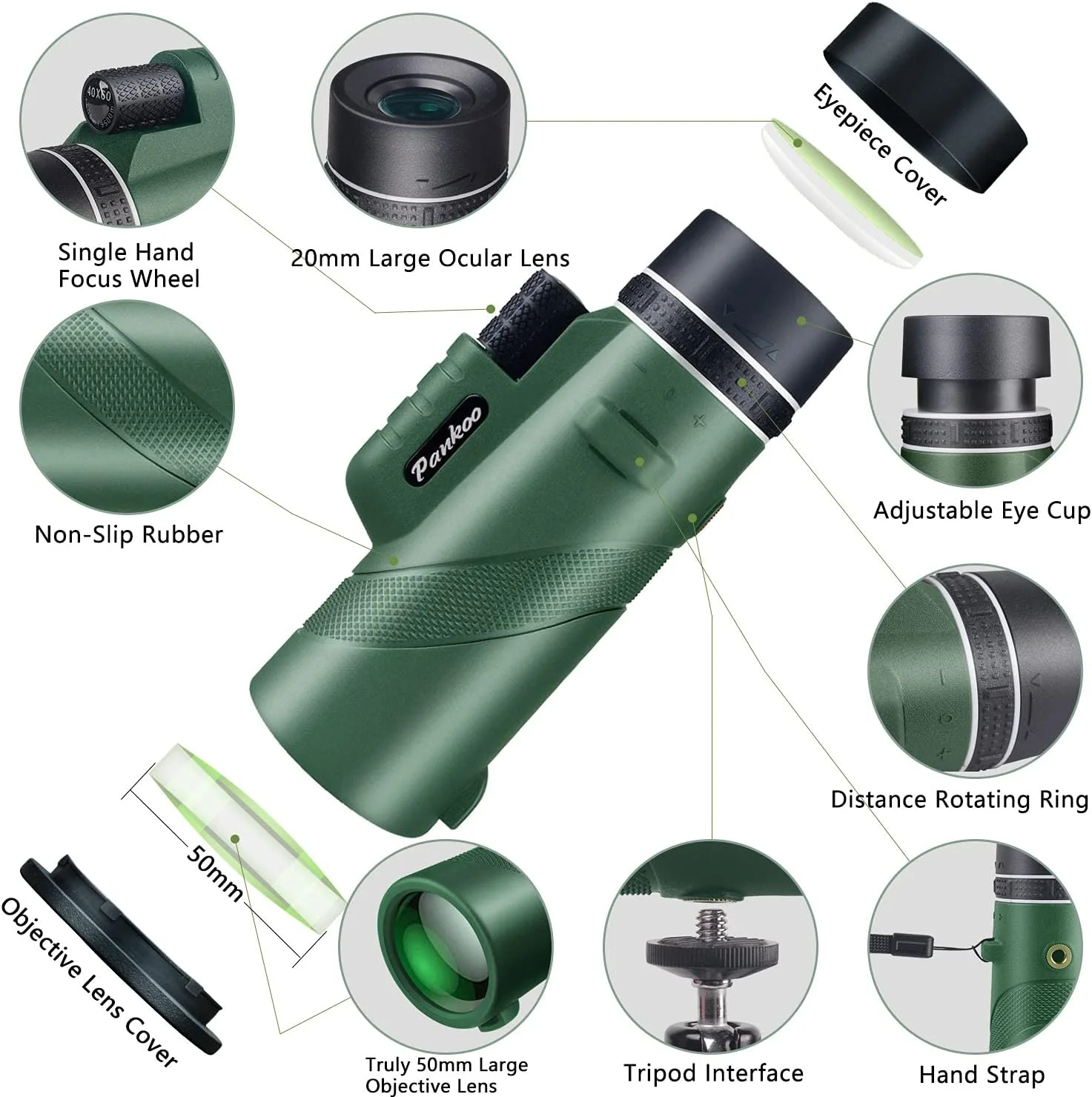 40X60

Single Hand Focus Wheel

20mm Large Ocular Lens

Eyepiece Cover

Pankoo

Non-Slip Rubber

Adjustable Eye Cup

Distance Rotating Ring

50mm

Objective Lens Cover

Truly 50mm Large Objective Lens

Tripod Interface

Hand Strap