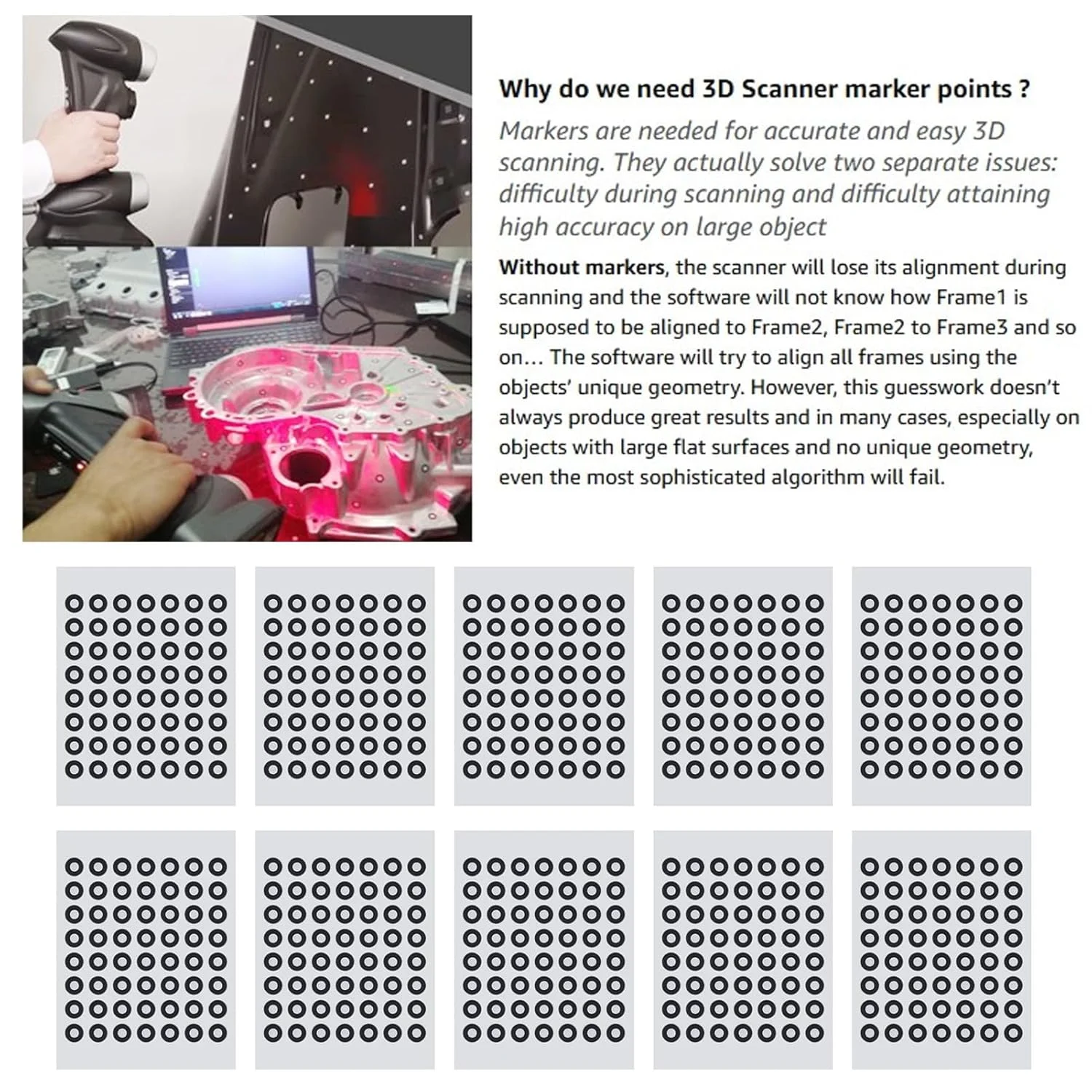 Why do we need 3D Scanner marker points ?

Markers are needed for accurate and easy 3D scanning. They actually solve two separate issues: difficulty during scanning and difficulty attaining high accuracy on large object

Without markers, the scanner will lose its alignment during scanning and the software will not know how Frame1 is supposed to be aligned to Frame2, Frame2 to Frame3 and so on... The software will try to align all frames using the objects' unique geometry. However, this guesswork doesn't always produce great results and in many cases, especially on objects with large flat surfaces and no unique geometry, even the most sophisticated algorithm will fail.