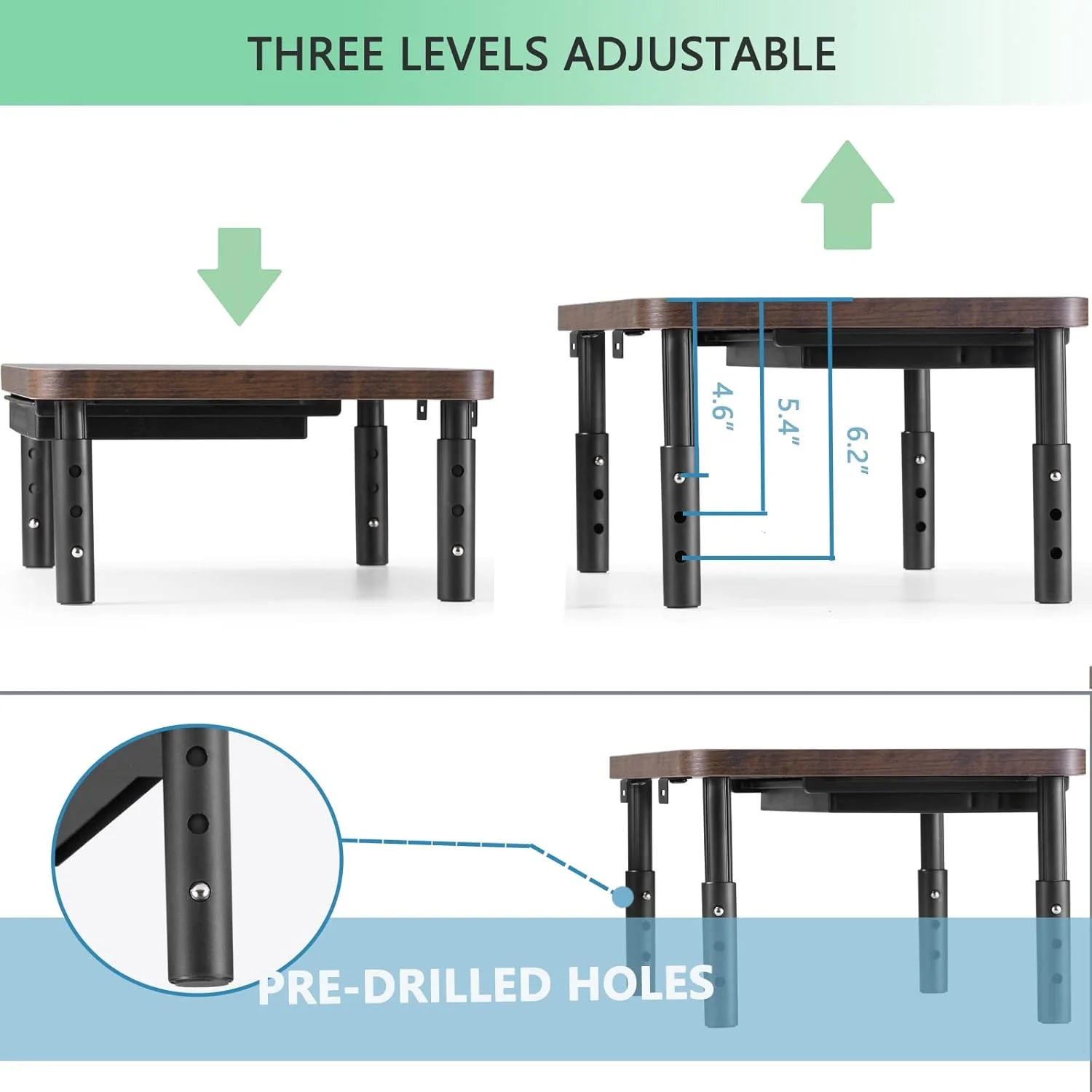 THREE LEVELS ADJUSTABLE

4.6"

5.4"

6.2"

PRE-DRILLED HOLES