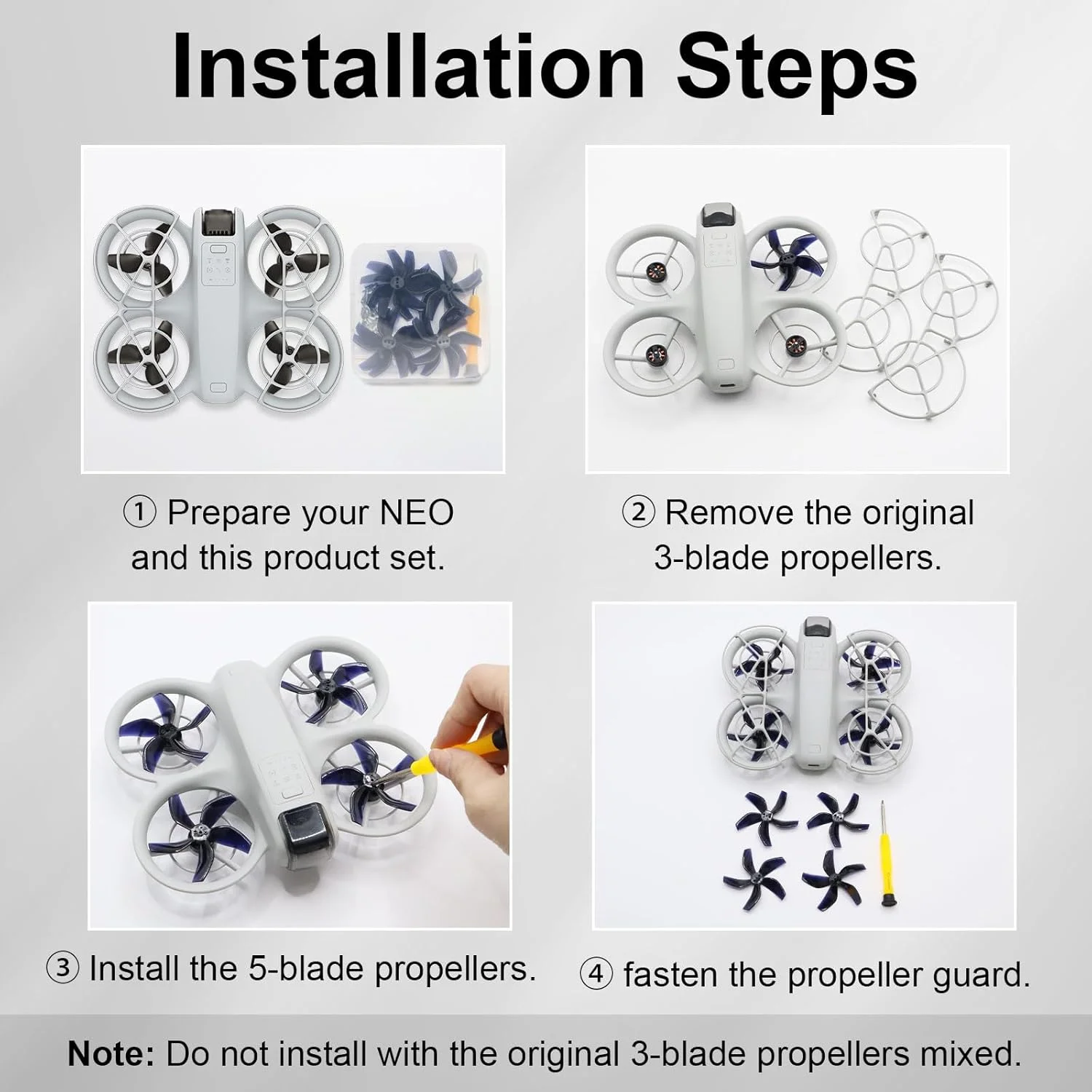 Installation Steps

① Prepare your NEO and this product set.

② Remove the original 3-blade propellers.

③ Install the 5-blade propellers.

④ fasten the propeller guard.

Note: Do not install with the original 3-blade propellers mixed.