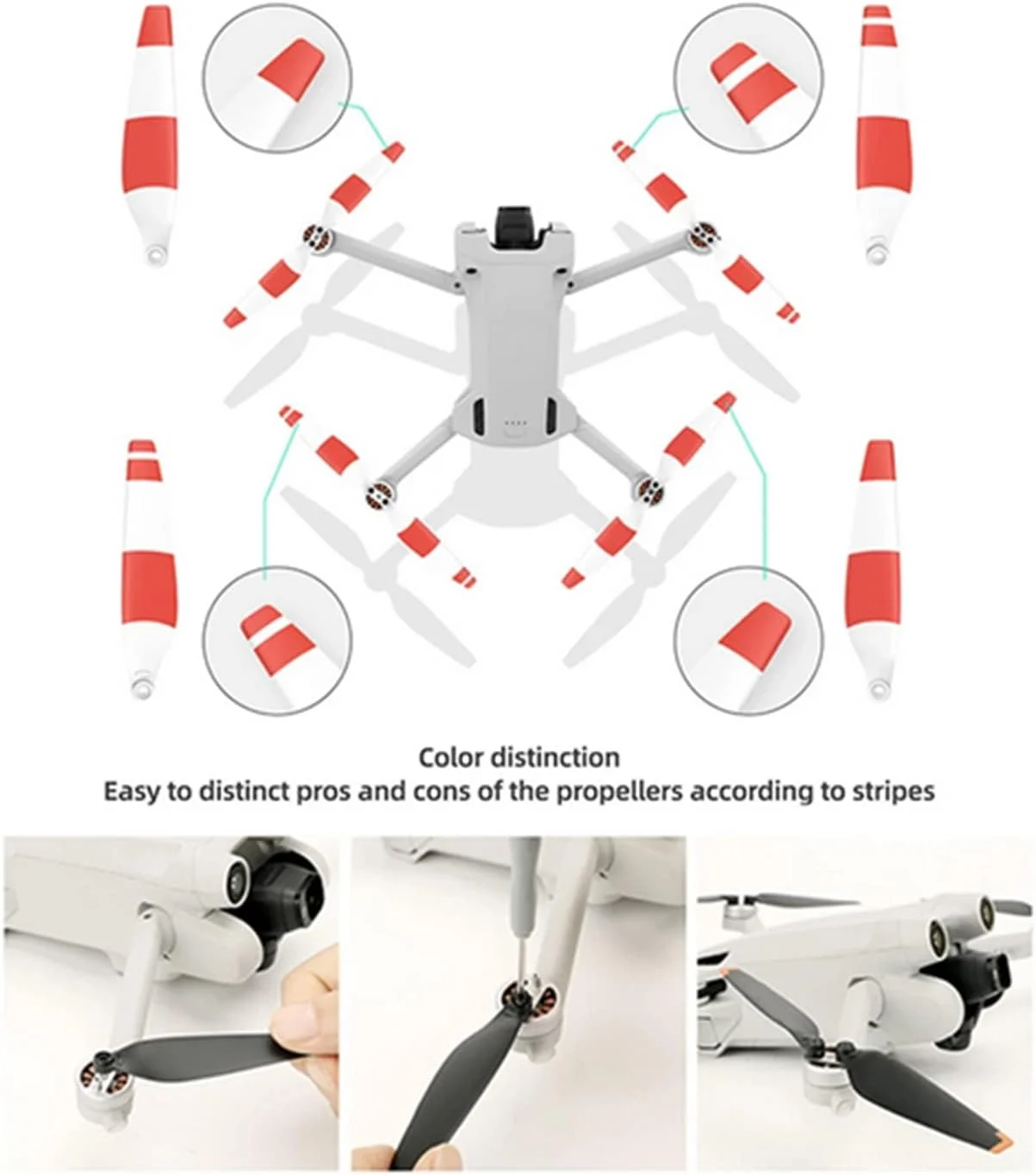 Color distinction
Easy to distinct pros and cons of the propellers according to stripes