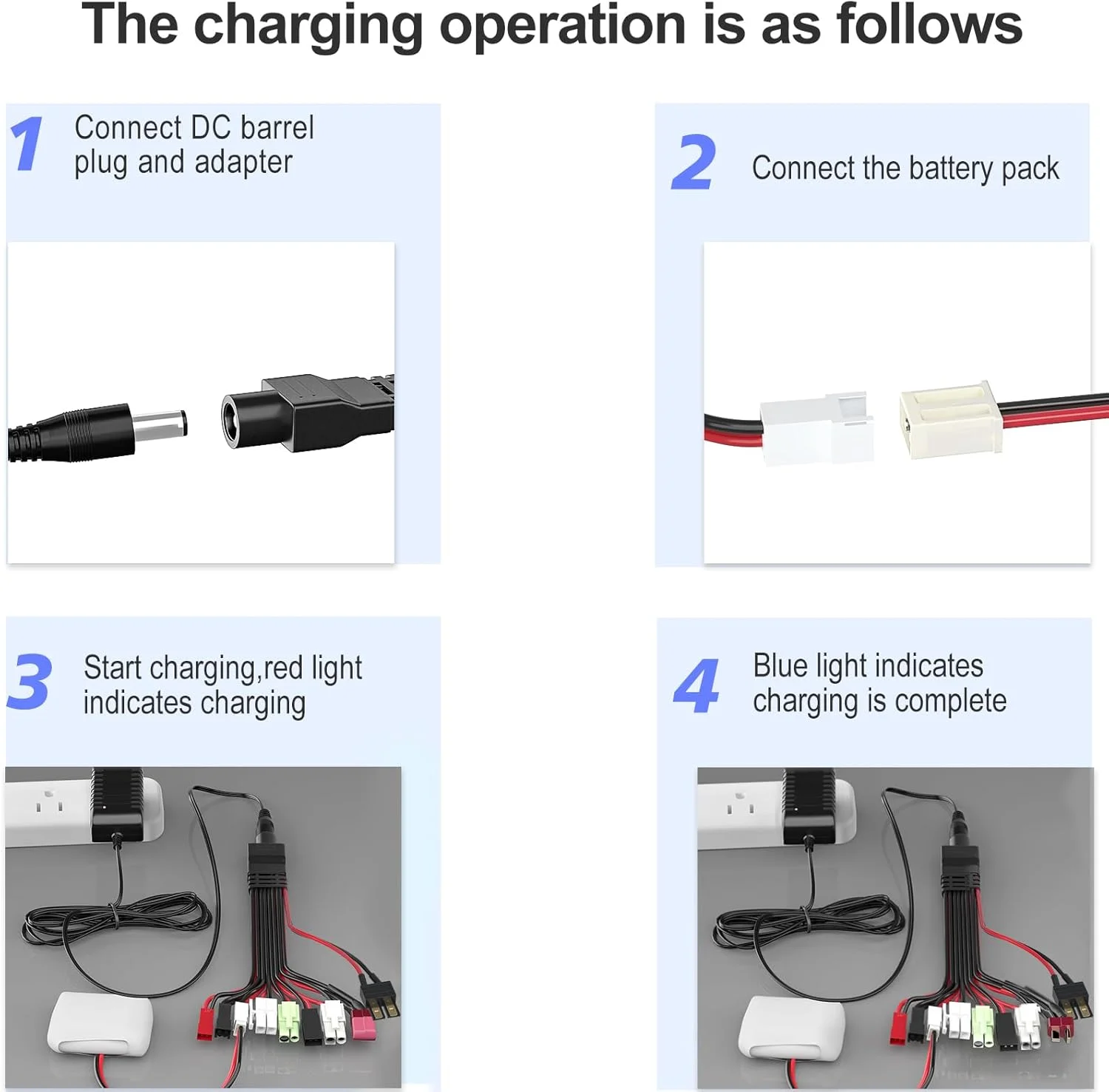 The charging operation is as follows

1 Connect DC barrel plug and adapter

2 Connect the battery pack

3 Start charging,red light indicates charging

4 Blue light indicates charging is complete