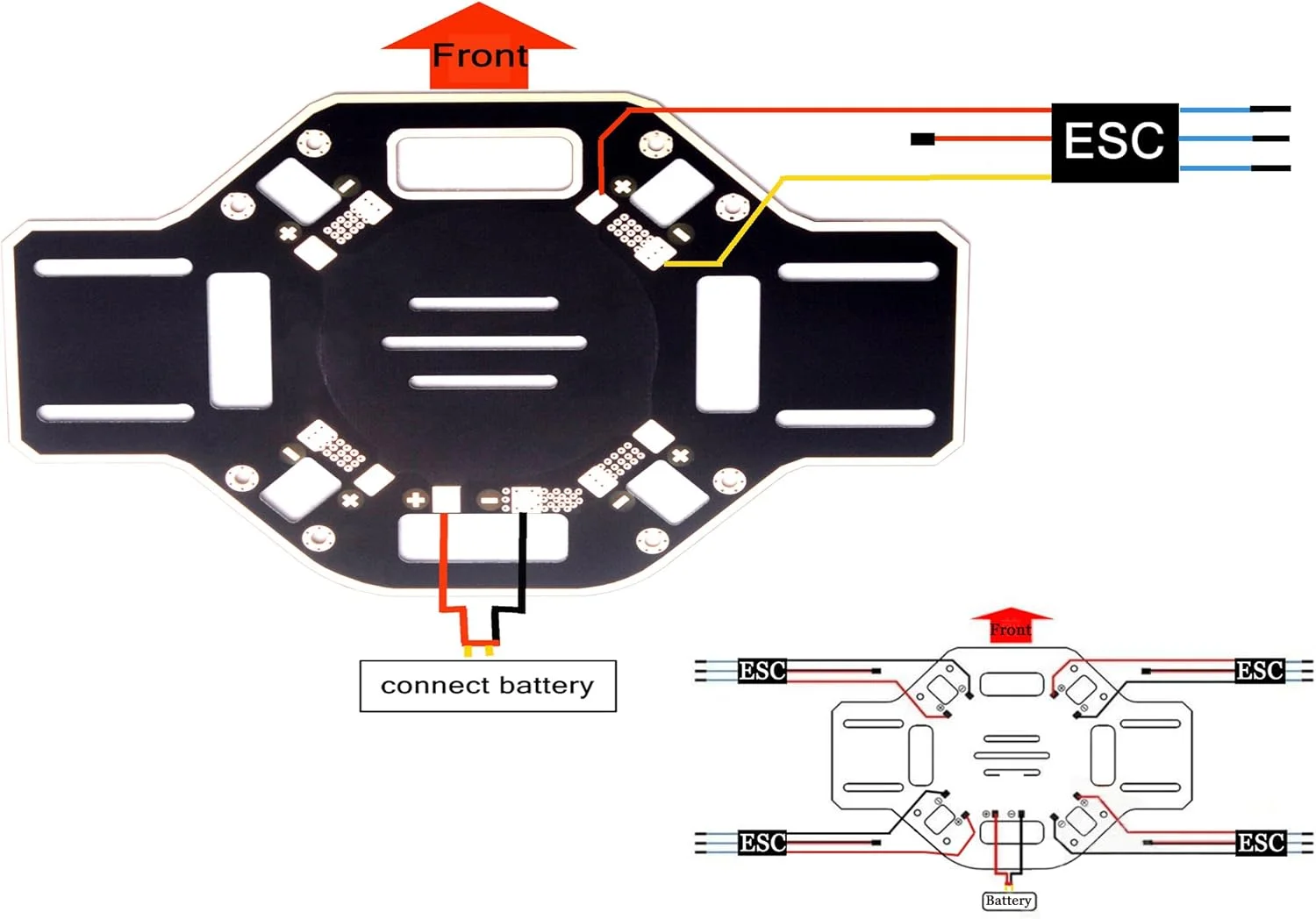 Front

ESC

connect battery

Front

ESC

ESC

ESC

ESC

Battery