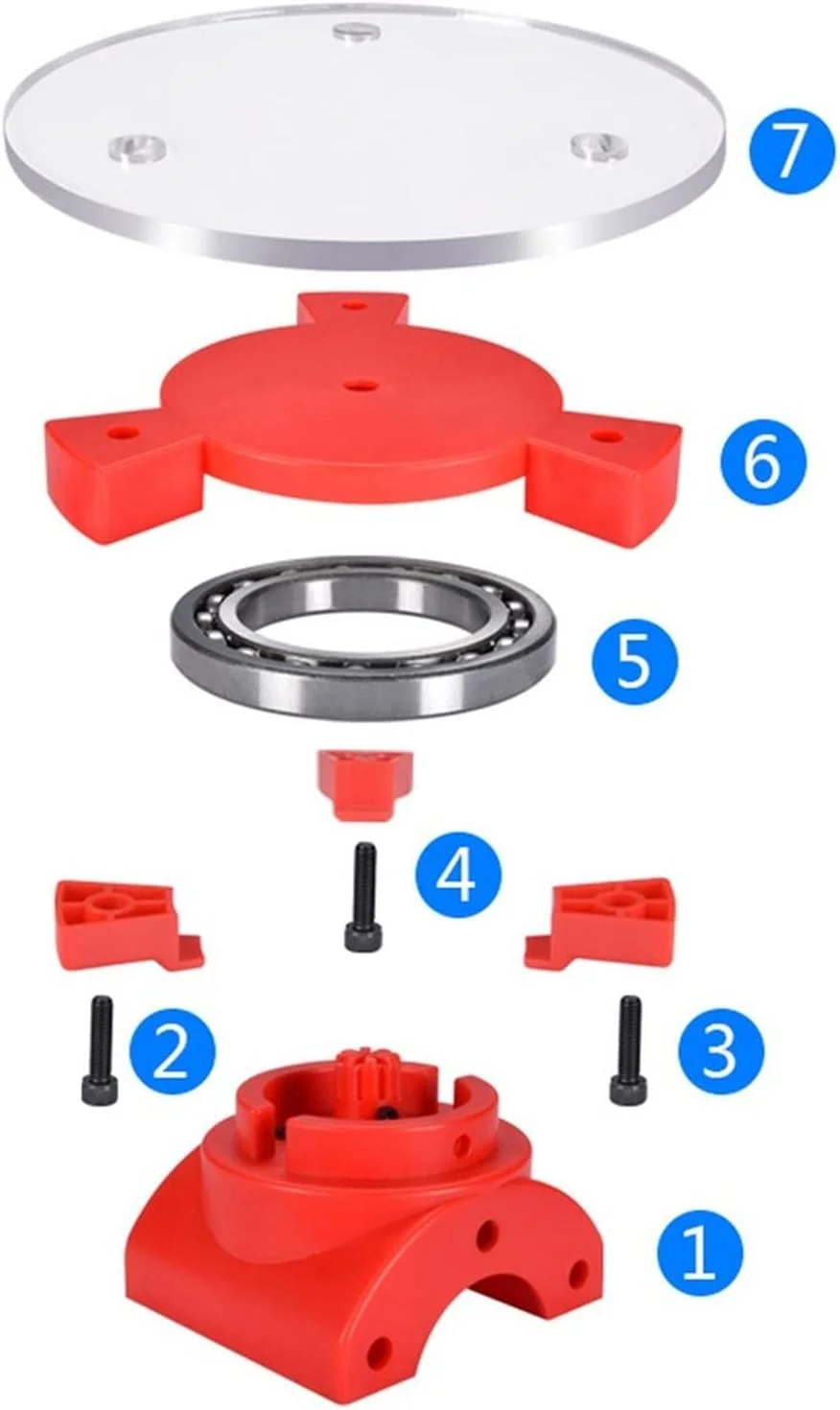 7
6
5
4
2
3
1